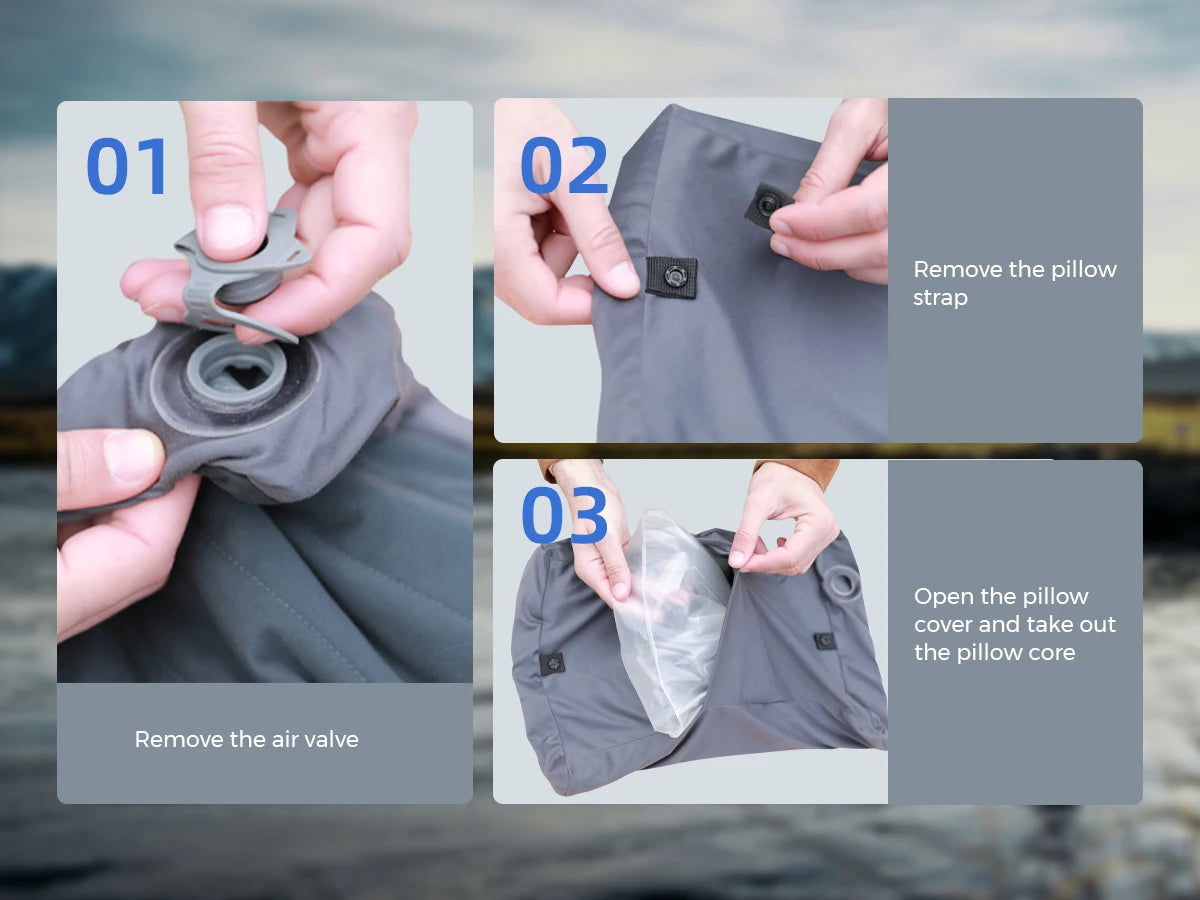 01

Remove the air valve

02

Remove the pillow strap

03

Open the pillow cover and take out the pillow core