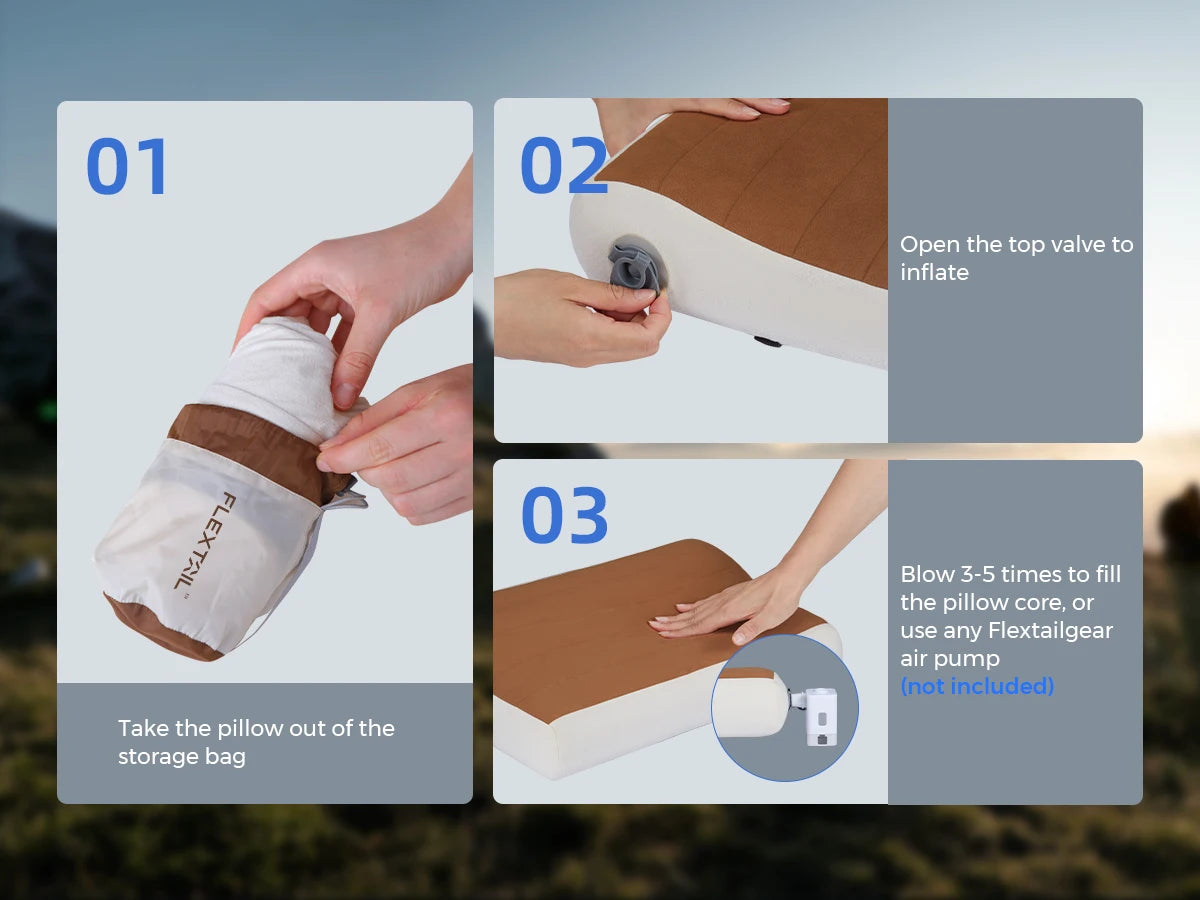 01

FLEXTAIL

Take the pillow out of the storage bag

02

Open the top valve to inflate

03

Blow 3-5 times to fill the pillow core, or use any Flextailgear air pump (not included)