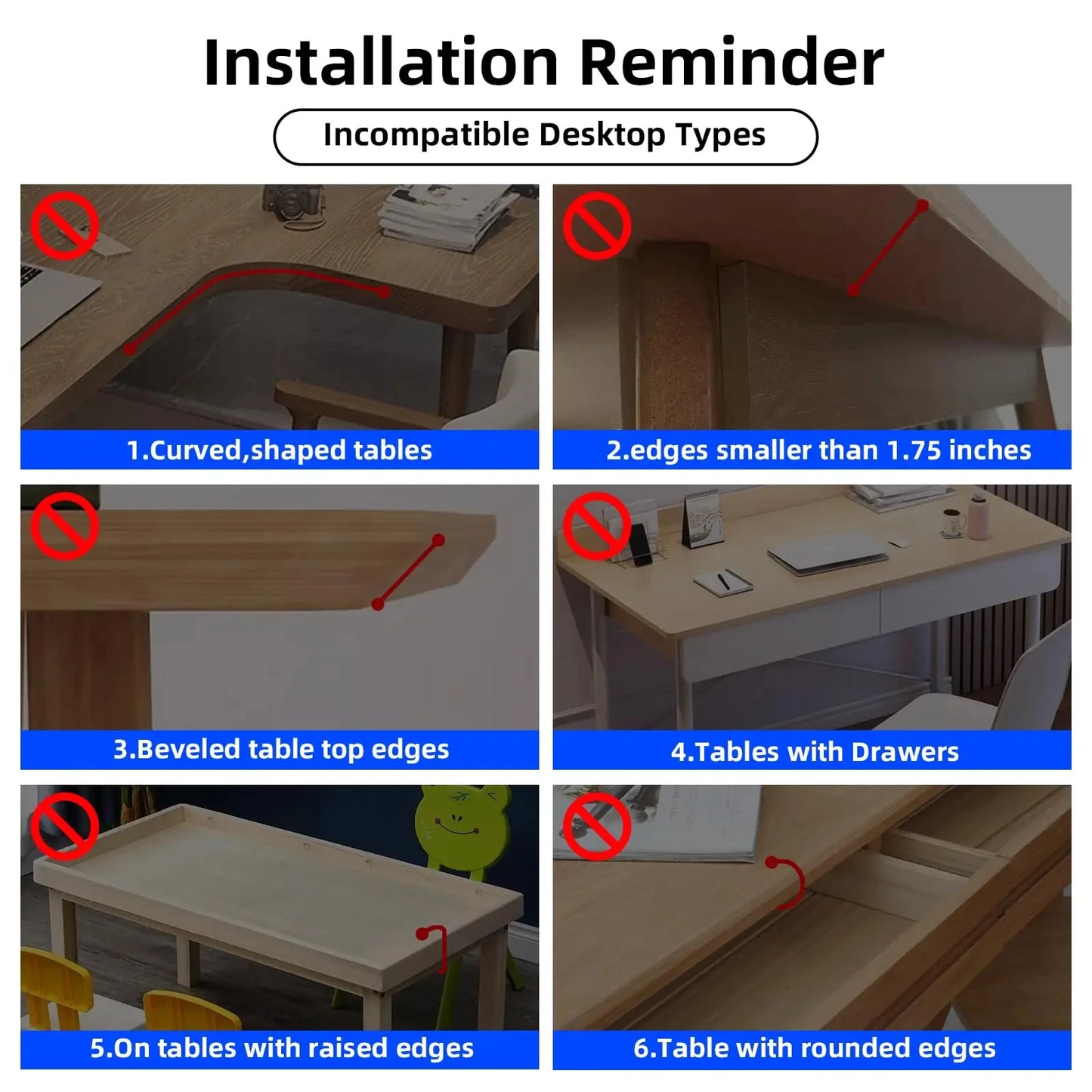 Installation Reminder

Incompatible Desktop Types

1.Curved,shaped tables

2.edges smaller than 1.75 inches

3.Beveled table top edges

4.Tables with Drawers

5.On tables with raised edges

6.Table with rounded edges