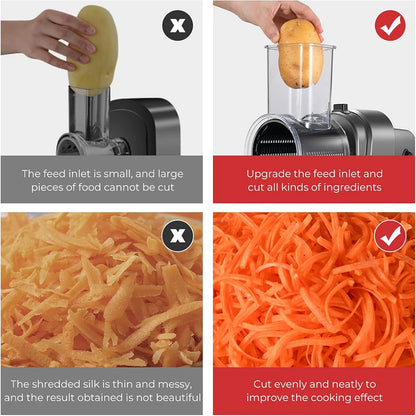 The feed inlet is small, and large pieces of food cannot be cut

Upgrade the feed inlet and cut all kinds of ingredients

The shredded silk is thin and messy, and the result obtained is not beautiful

Cut evenly and neatly to improve the cooking effect