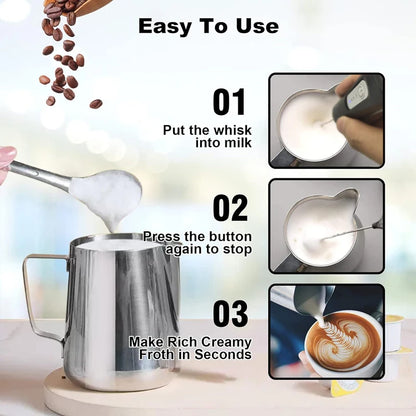 Easy To Use

01
Put the whisk into milk

02
Press the button again to stop

03
Make Rich Creamy Froth in Seconds