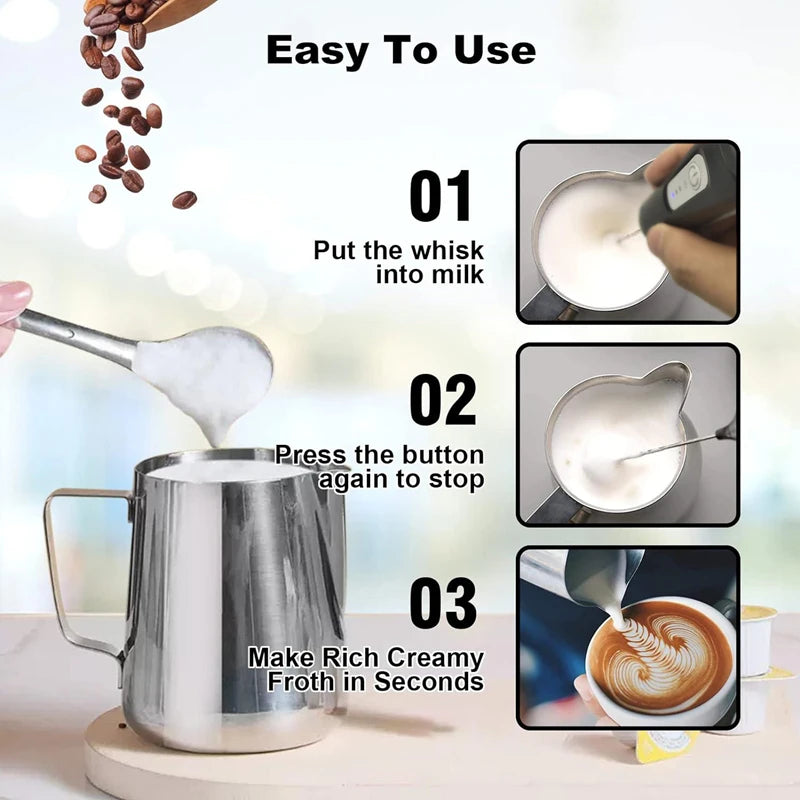 Easy To Use

01

Put the whisk into milk

02

Press the button again to stop

03

Make Rich Creamy Froth in Seconds