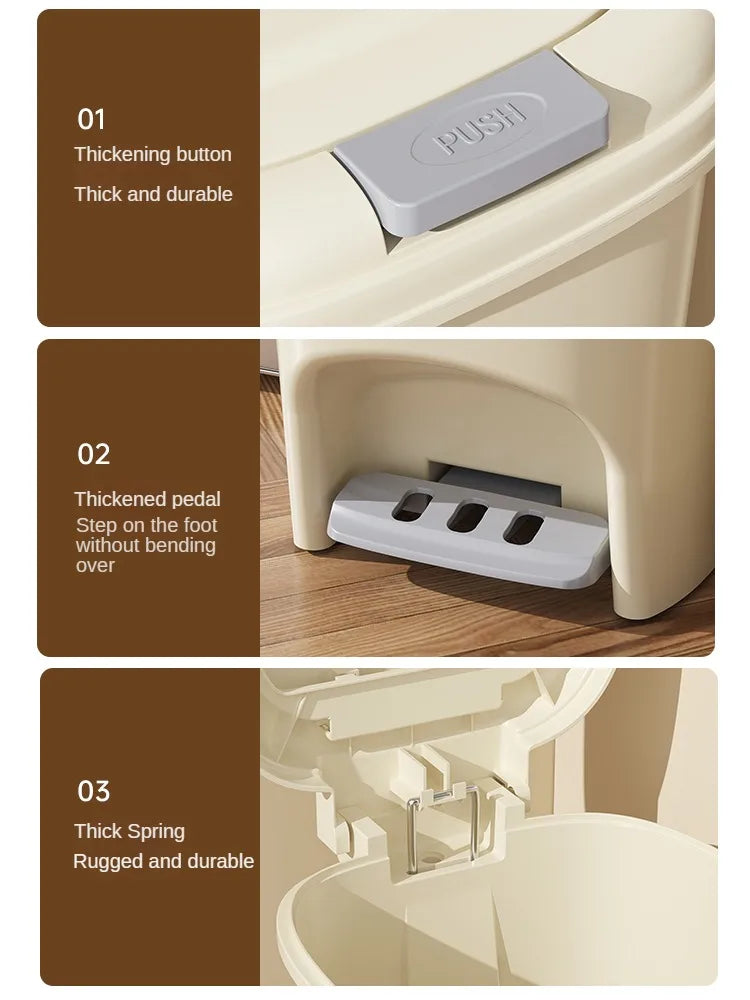 01
Thickening button
Thick and durable

PUSH

02
Thickened pedal
Step on the foot without bending over

03
Thick Spring
Rugged and durable