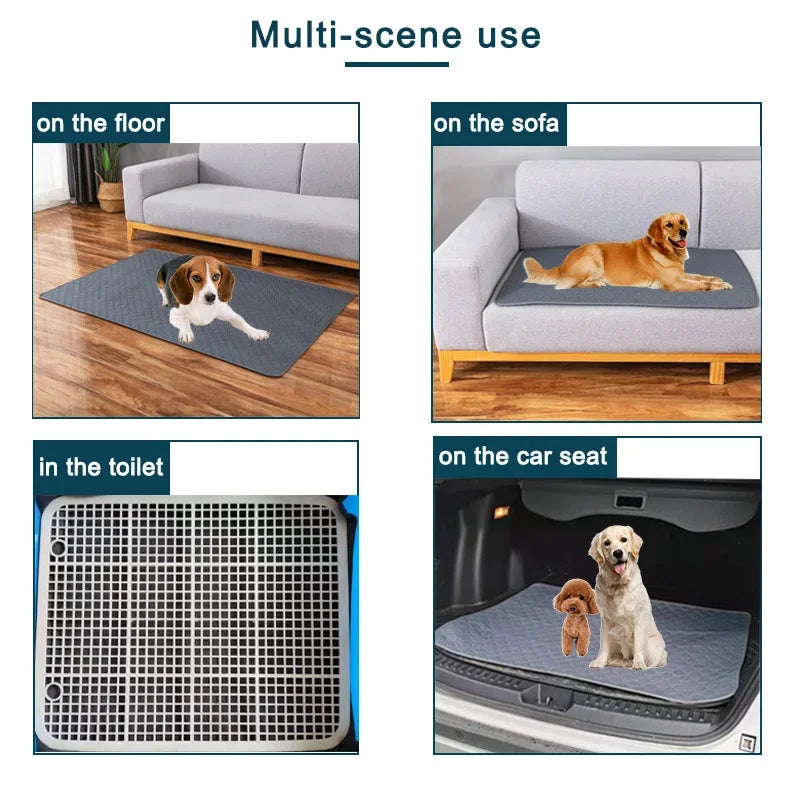 Multi-scene use

on the floor

on the sofa

in the toilet

on the car seat