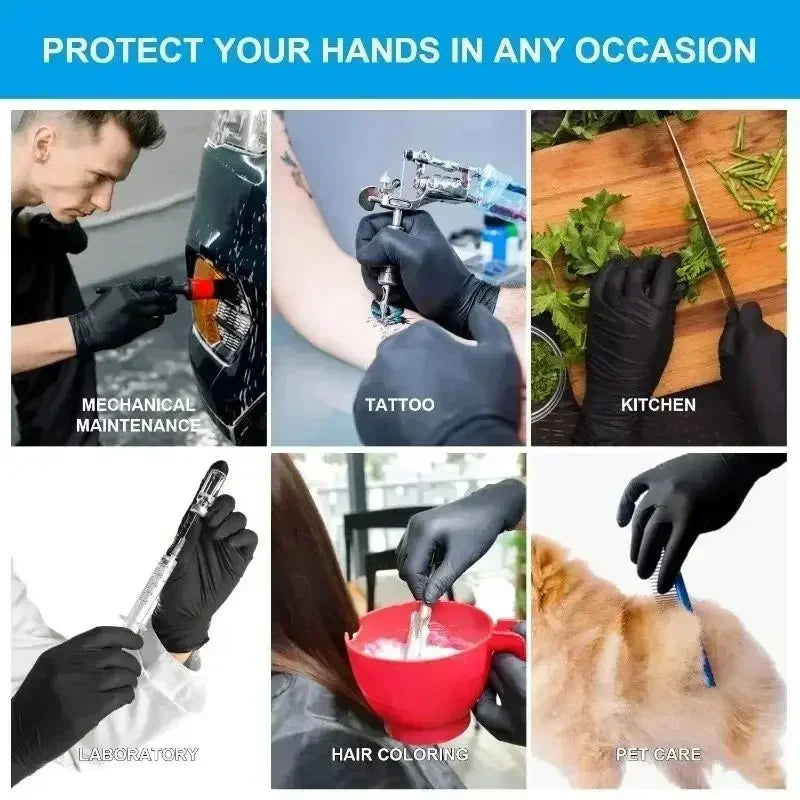 PROTECT YOUR HANDS IN ANY OCCASION

MECHANICAL MAINTENANCE

TATTOO

KITCHEN

LABORATORY

HAIR COLORING

PET CARE