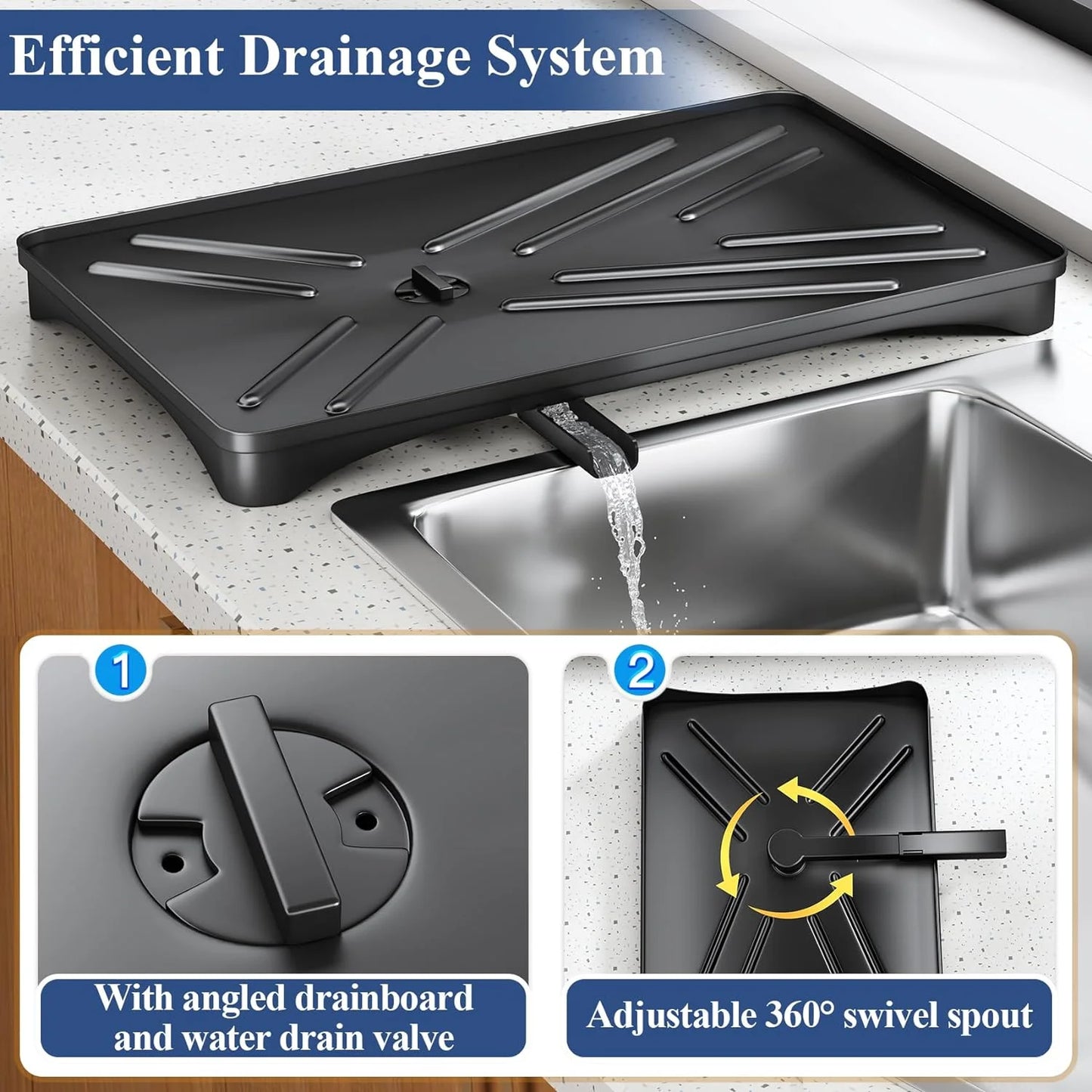 Efficient Drainage System

1

With angled drainboard and water drain valve

2

Adjustable 360° swivel spout