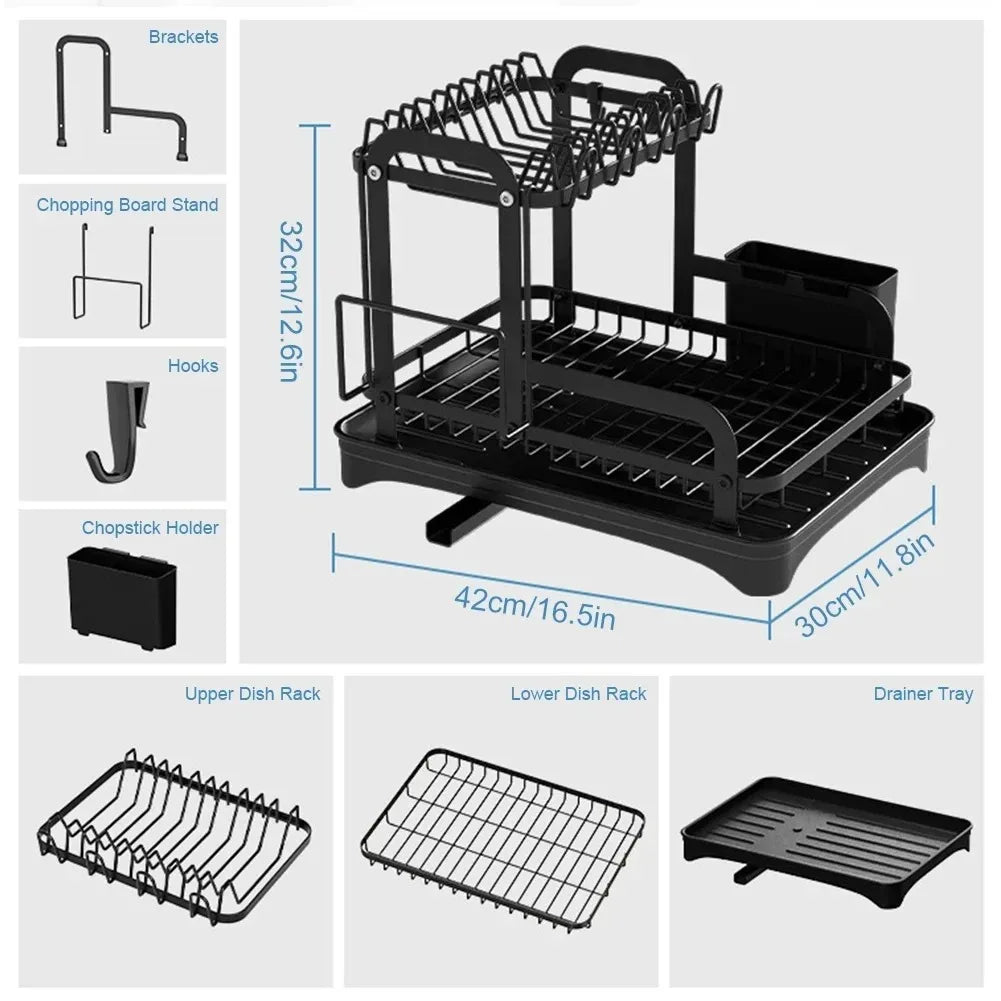 Brackets

Chopping Board Stand

Hooks

Chopstick Holder

32cm/12.6in

42cm/16.5in

30cm/11.8in

Upper Dish Rack

Lower Dish Rack

Drainer Tray