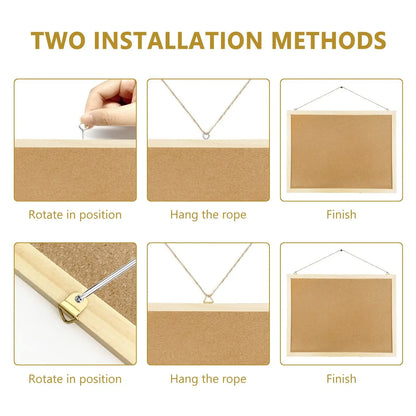 TWO INSTALLATION METHODS

Rotate in position

Hang the rope

Finish

Rotate in position

Hang the rope

Finish