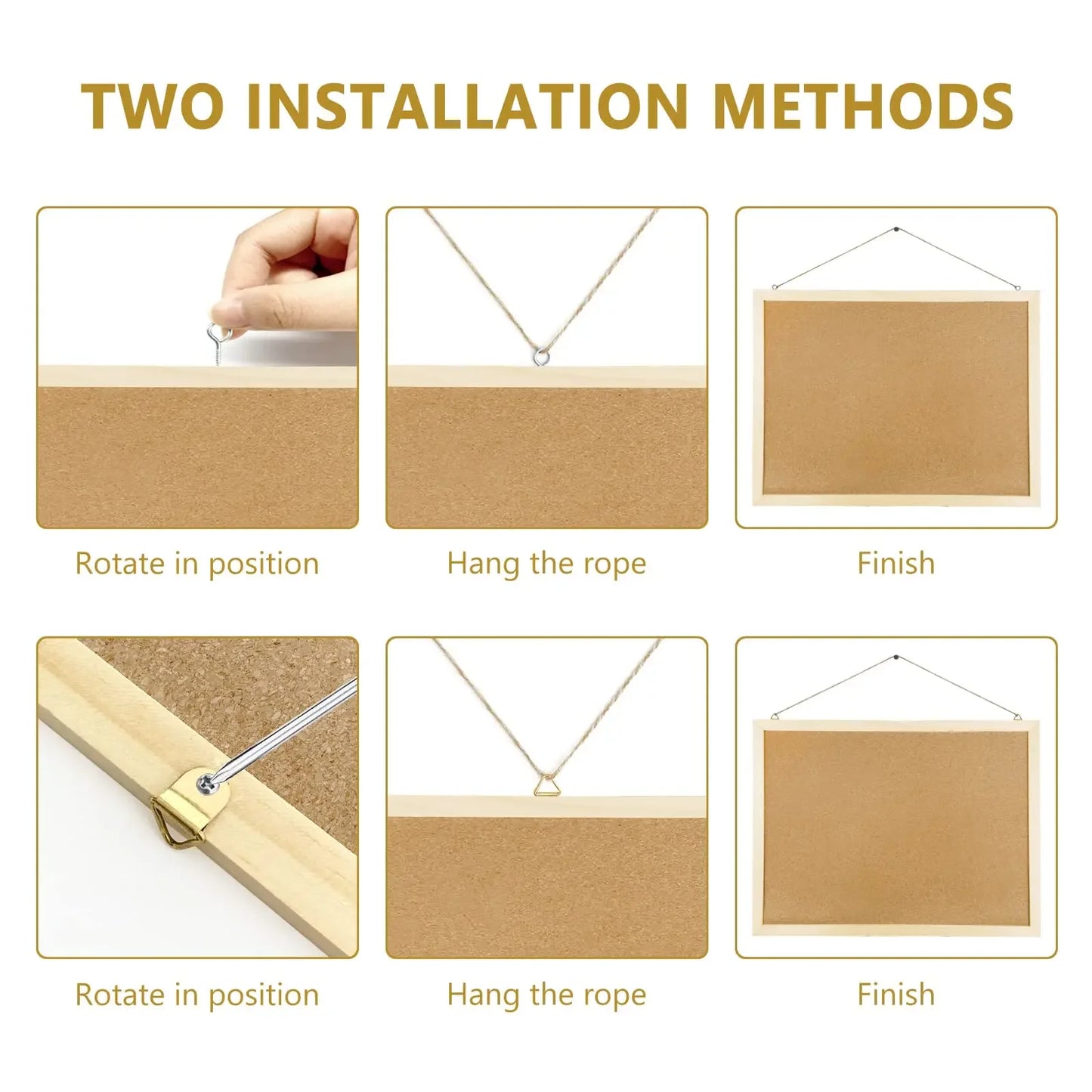 TWO INSTALLATION METHODS

Rotate in position

Hang the rope

Finish

Rotate in position

Hang the rope

Finish