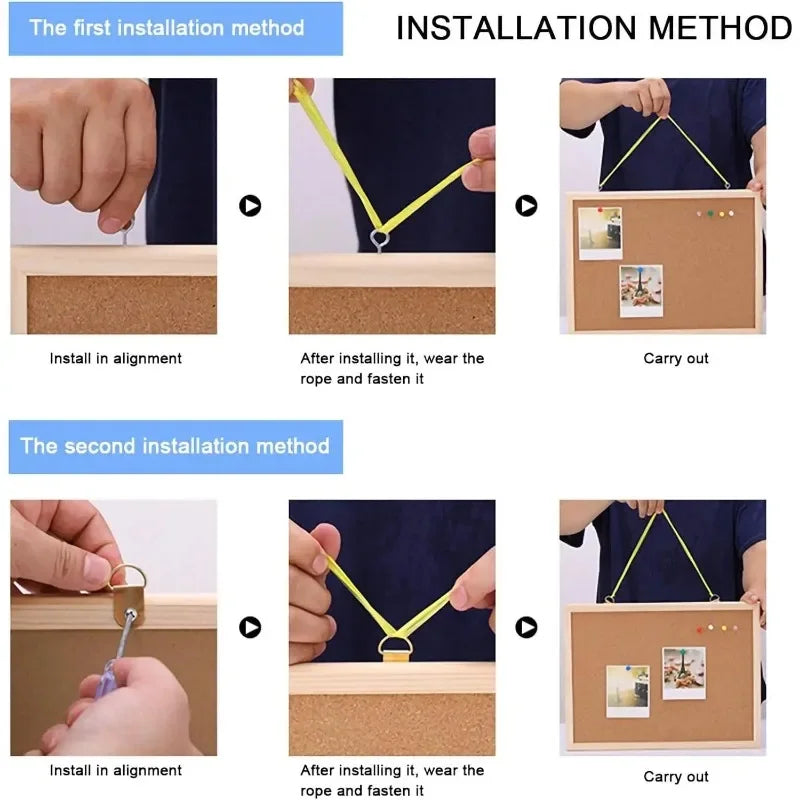 The first installation method

INSTALLATION METHOD

Install in alignment

After installing it, wear the rope and fasten it

Carry out

The second installation method

Install in alignment

After installing it, wear the rope and fasten it

Carry out