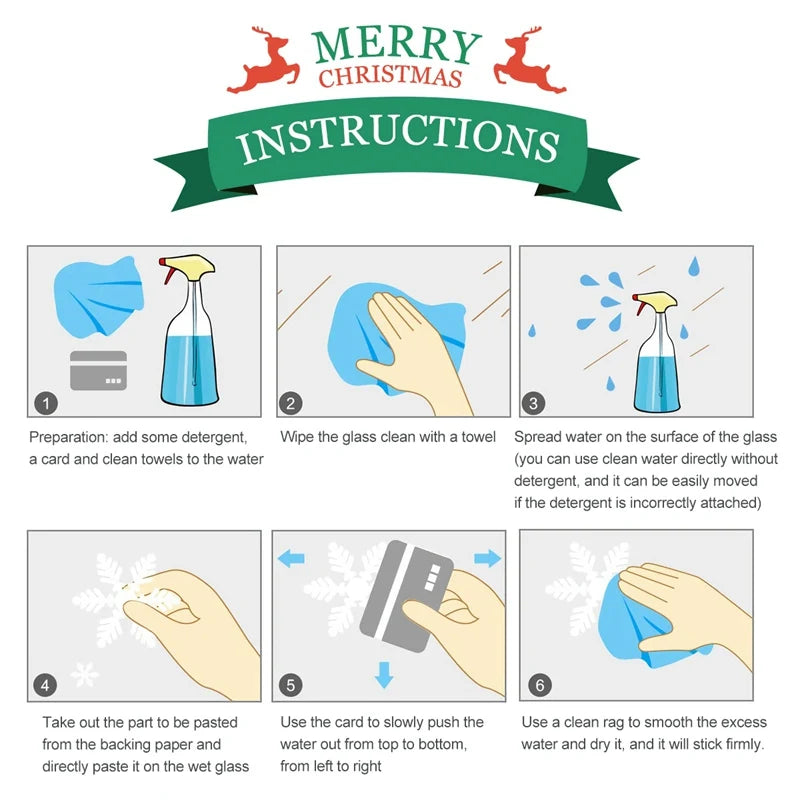 MERRY CHRISTMAS

INSTRUCTIONS

1
Preparation: add some detergent, a card and clean towels to the water

2
Wipe the glass clean with a towel

3
Spread water on the surface of the glass (you can use clean water directly without detergent, and it can be easily moved if the detergent is incorrectly attached)

4
Take out the part to be pasted from the backing paper and directly paste it on the wet glass

5
Use the card to slowly push the water out from top to bottom, from left to right

6
Use a clean rag to smooth the excess water and dry it, and it will stick firmly.