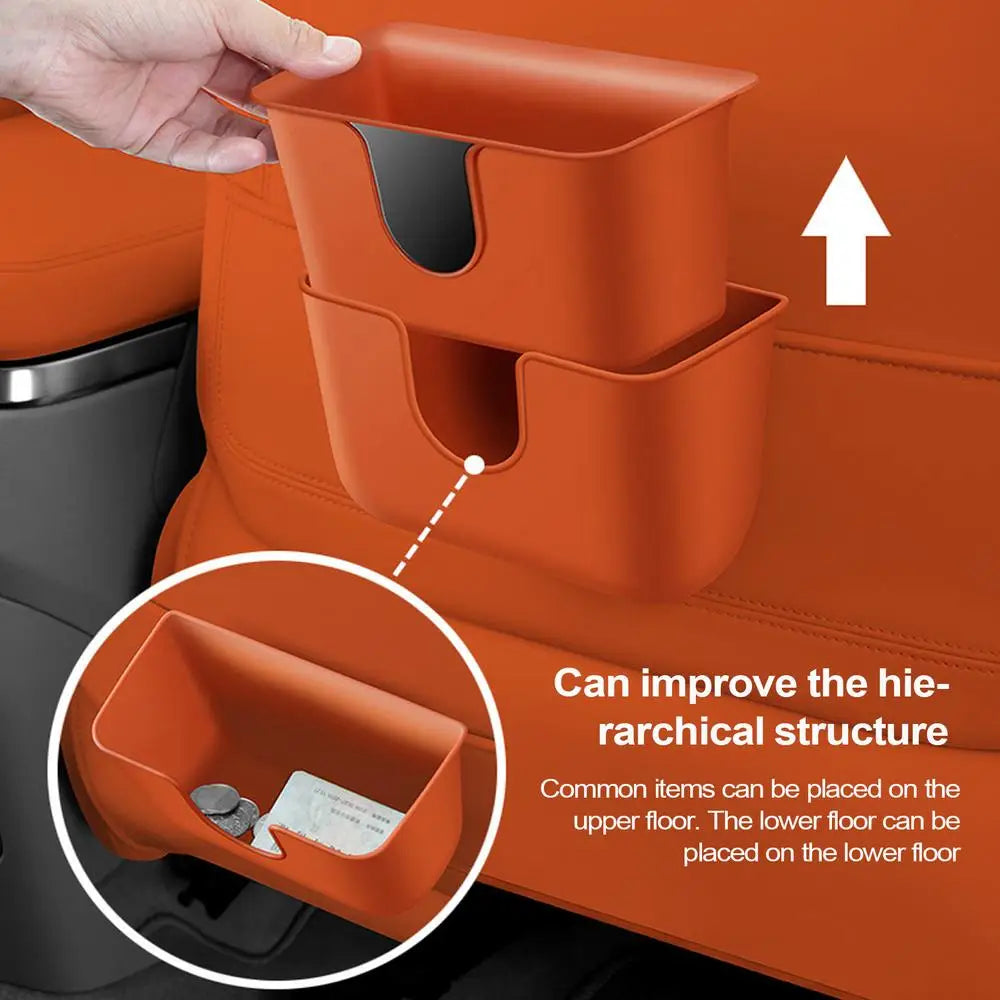 Can improve the hierarchical structure

Common items can be placed on the upper floor. The lower floor can be placed on the lower floor