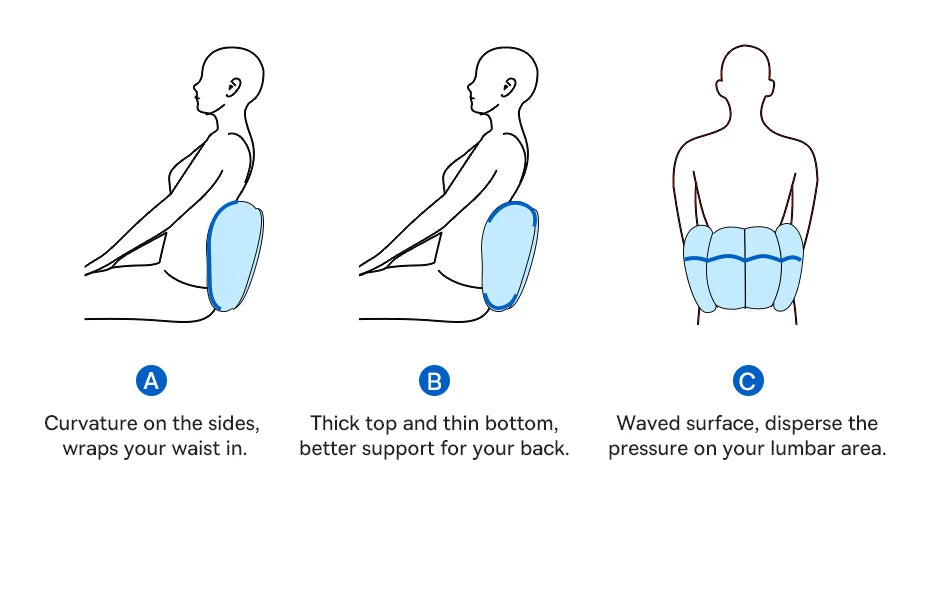 A

Curvature on the sides, wraps your waist in.

B

Thick top and thin bottom, better support for your back.

C

Waved surface, disperse the pressure on your lumbar area.