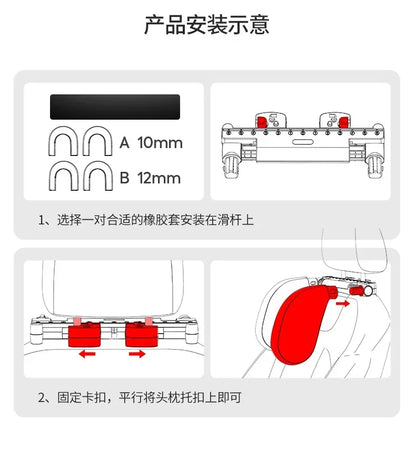 产品安装示意

A 10mm

B 12mm

1、选择一对合适的橡胶套安装在滑杆上

2、固定卡扣，平行将头枕托扣上即可