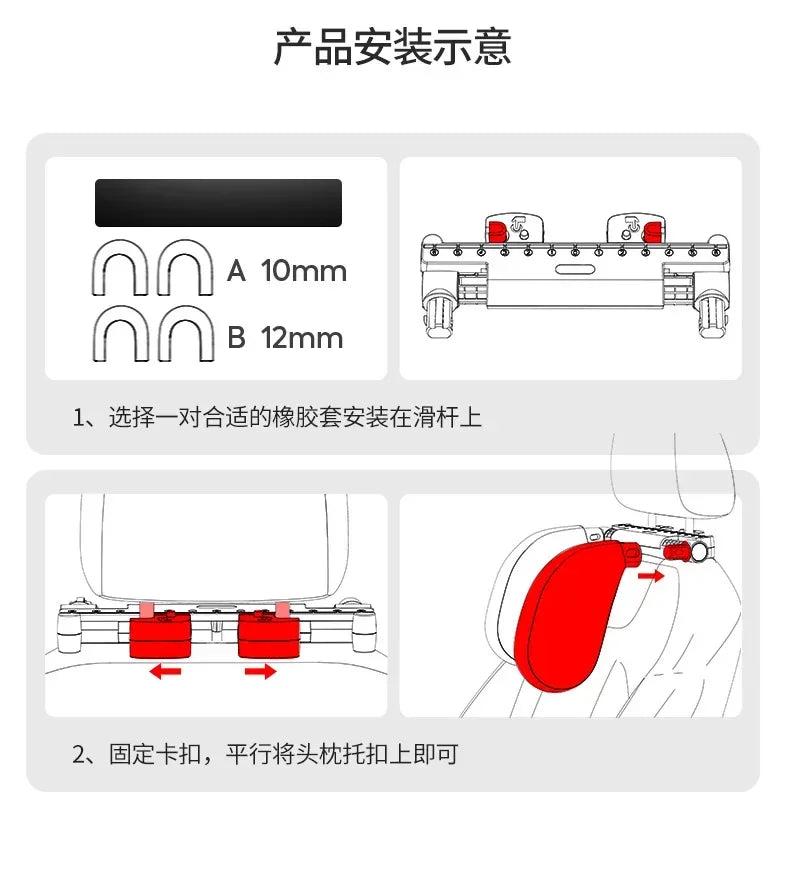 产品安装示意

A 10mm

B 12mm

1、选择一对合适的橡胶套安装在滑杆上

2、固定卡扣，平行将头枕托扣上即可