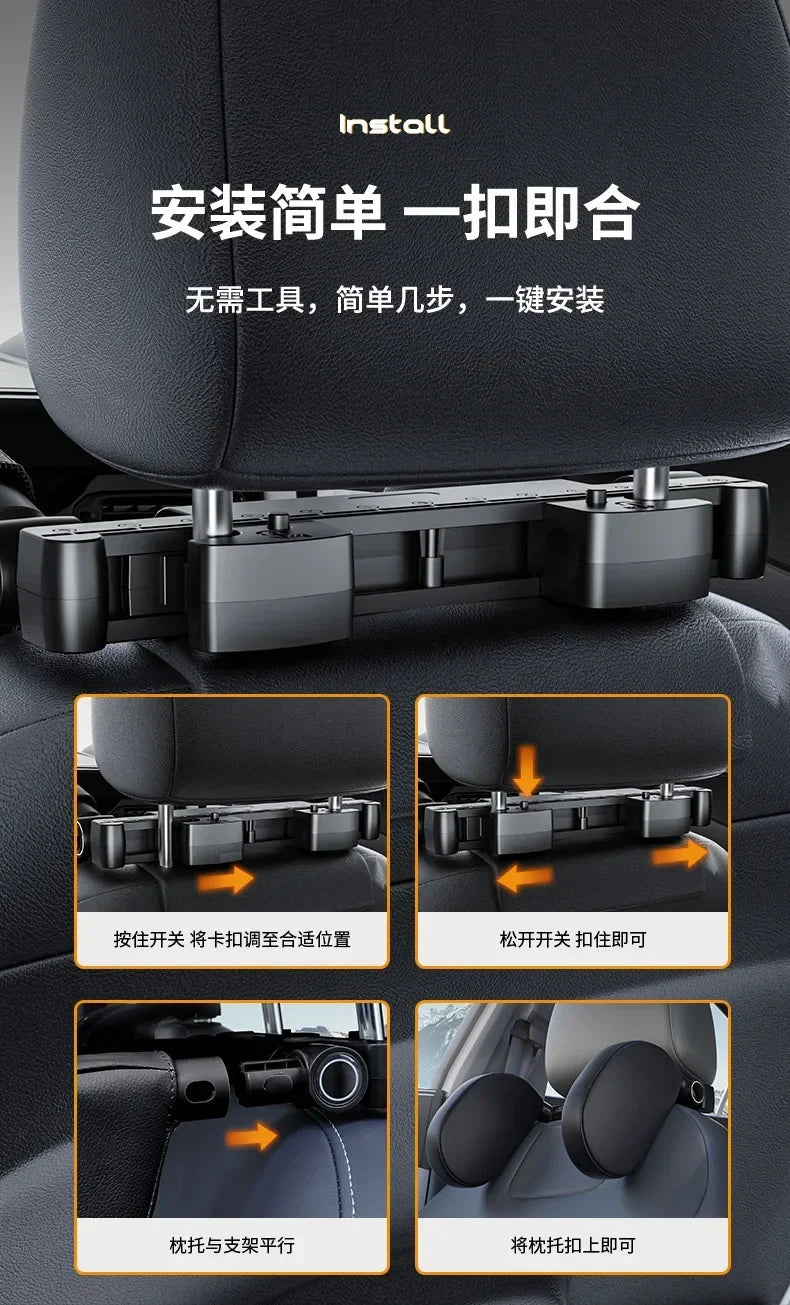 Install

安装简单 一扣即合

无需工具，简单几步，一键安装

按住开关 将卡扣调至合适位置

松开开关 扣住即可

枕托与支架平行

将枕托扣上即可