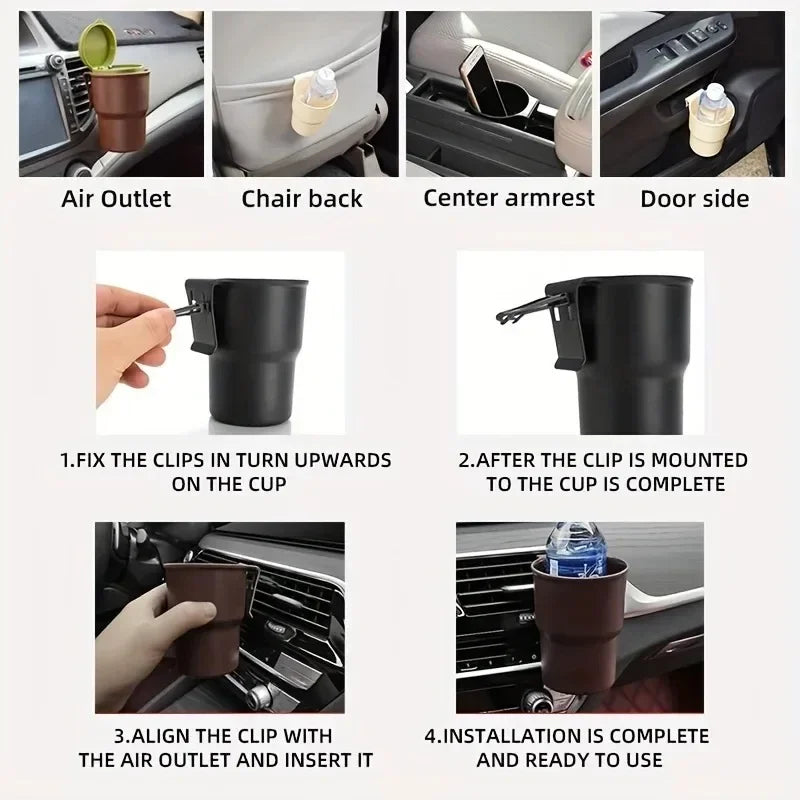 Air Outlet

Chair back

Center armrest

Door side

1.FIX THE CLIPS IN TURN UPWARDS ON THE CUP

2.AFTER THE CLIP IS MOUNTED TO THE CUP IS COMPLETE

3.ALIGN THE CLIP WITH THE AIR OUTLET AND INSERT IT

4.INSTALLATION IS COMPLETE AND READY TO USE