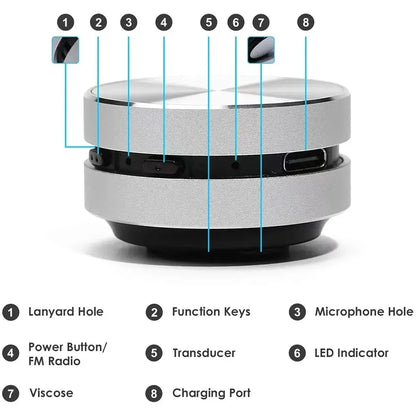 1 2 3 4 5 6 7 8

1 Lanyard Hole

2 Function Keys

3 Microphone Hole

4 Power Button/ FM Radio

5 Transducer

6 LED Indicator

7 Viscose

8 Charging Port