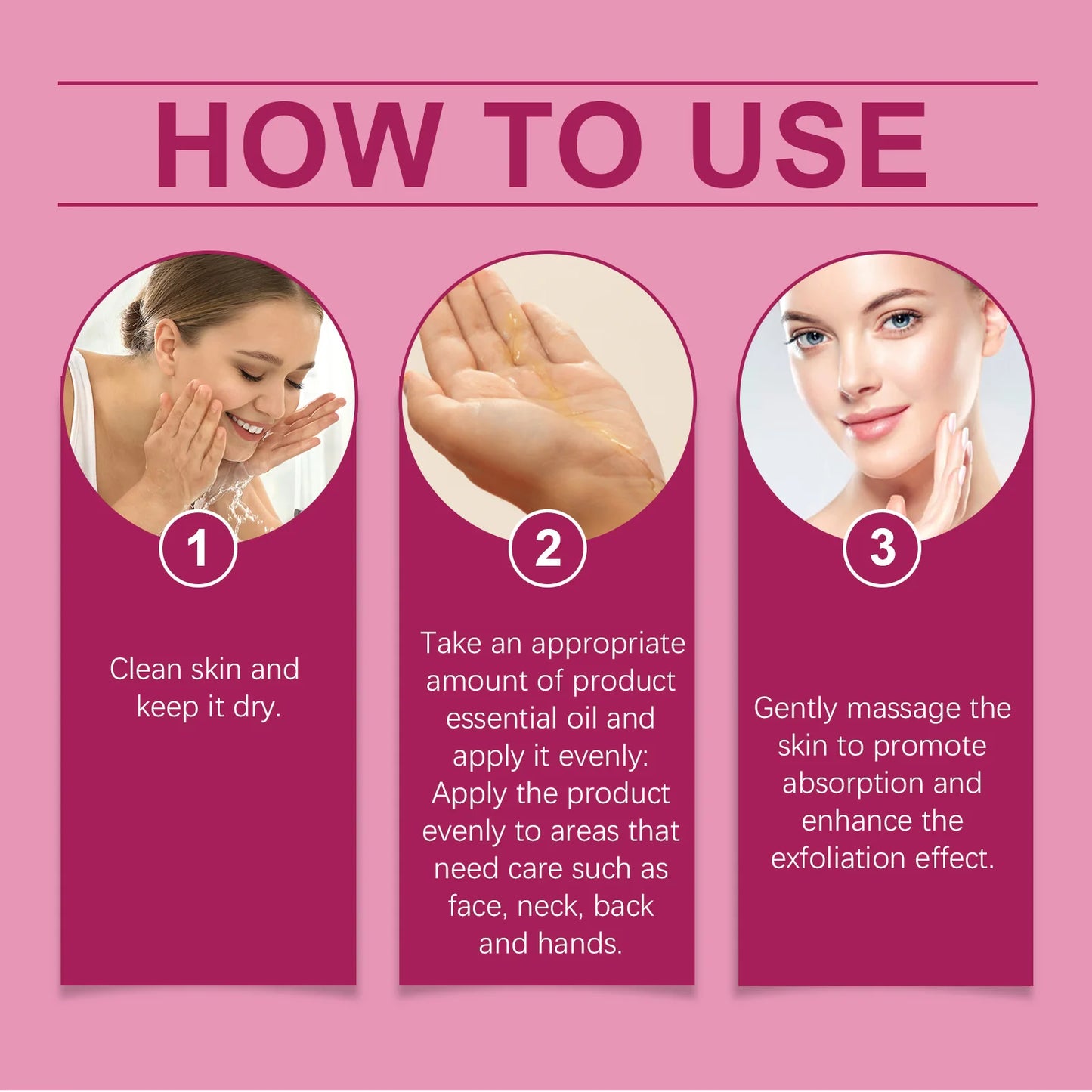 HOW TO USE

1

Clean skin and keep it dry.

2

Take an appropriate amount of product essential oil and apply it evenly: Apply the product evenly to areas that need care such as face, neck, back and hands.

3

Gently massage the skin to promote absorption and enhance the exfoliation effect.