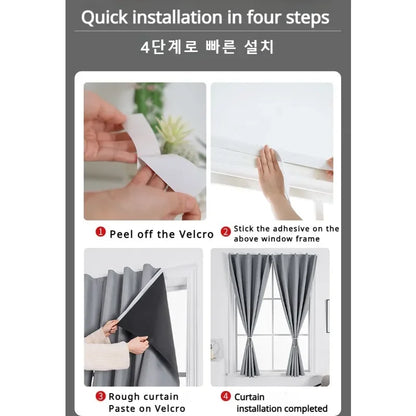 Quick installation in four steps

4단계로 빠른 설치

1 Peel off the Velcro

2 Stick the adhesive on the above window frame

3 Rough curtain Paste on Velcro

4 Curtain installation completed