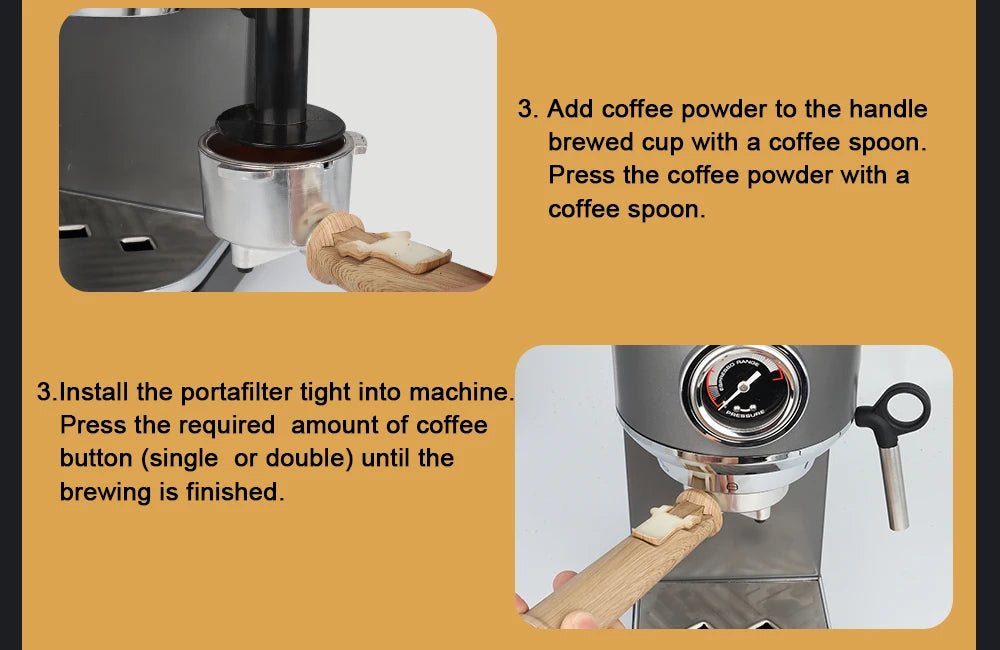 3. Add coffee powder to the handle brewed cup with a coffee spoon. Press the coffee powder with a coffee spoon.

3.Install the portafilter tight into machine. Press the required  amount of coffee button (single  or double) until the brewing is finished.

ESPRESSO RANGE
PRESSURE