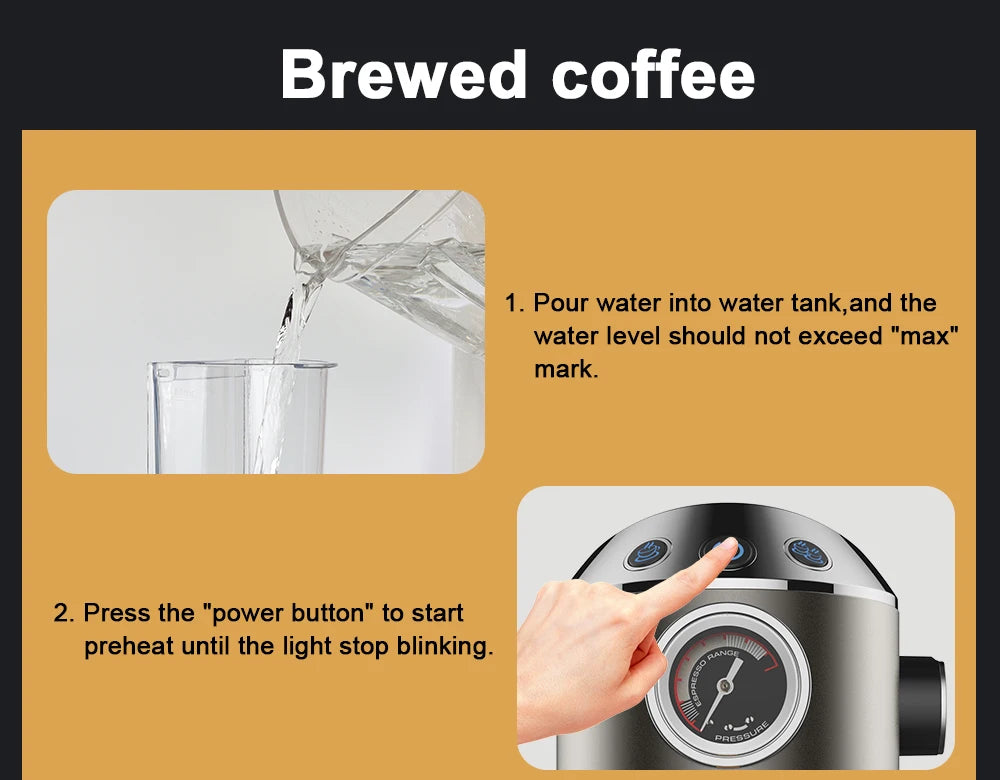 Brewed coffee

1. Pour water into water tank,and the water level should not exceed "max" mark.

2. Press the "power button" to start preheat until the light stop blinking.

ESPRESSO RANGE

PRESSURE