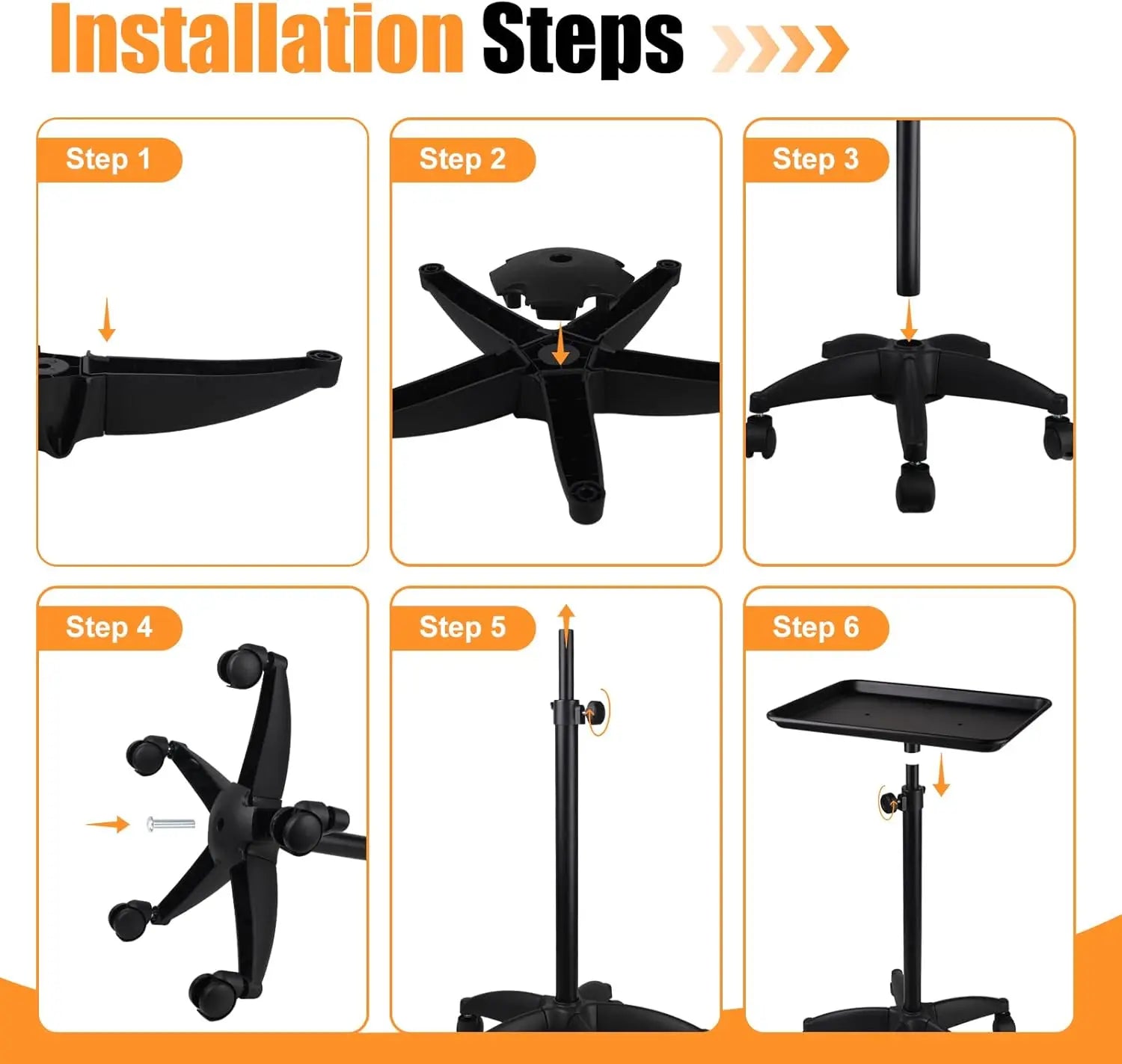 Installation Steps

Step 1

Step 2

Step 3

Step 4

Step 5

Step 6