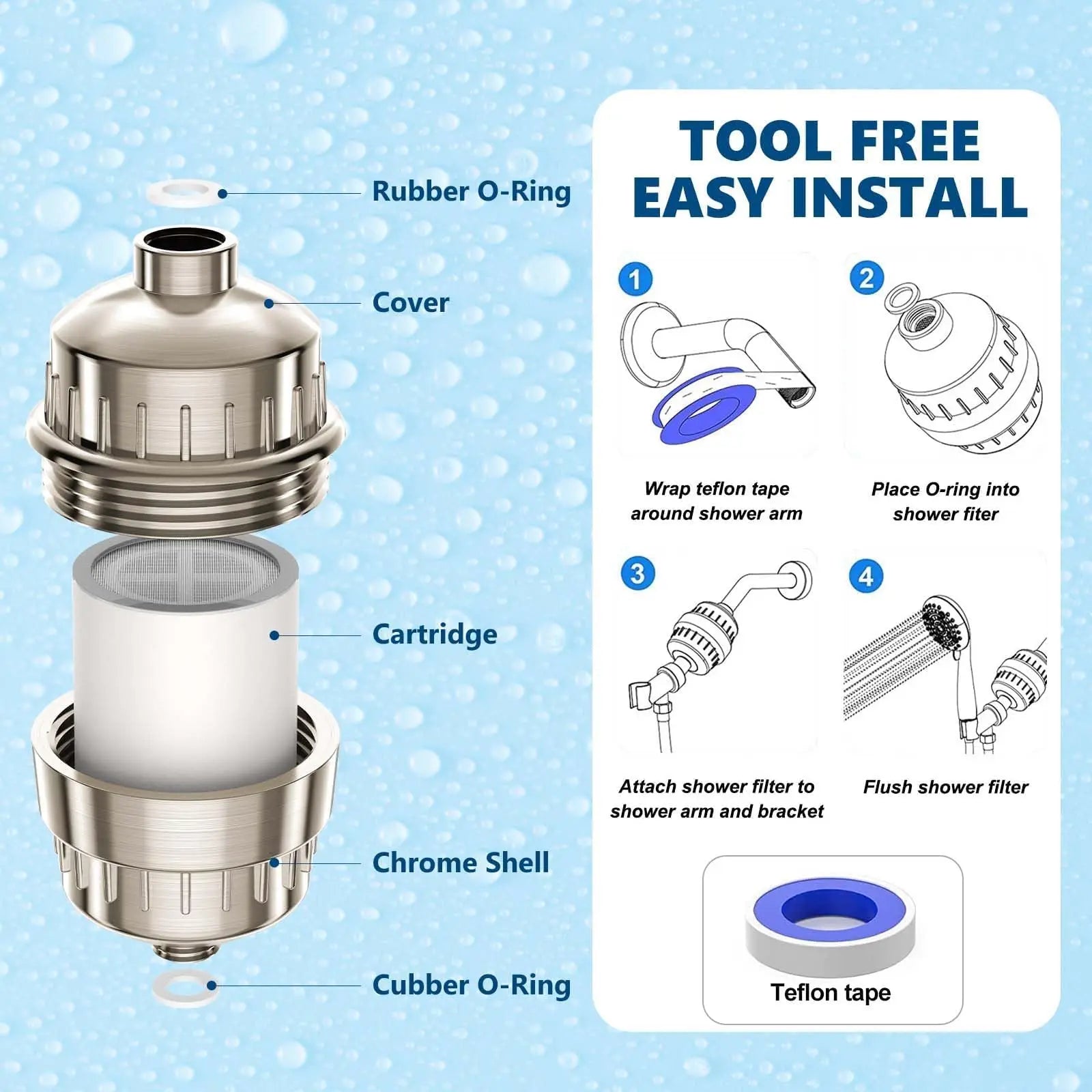 Rubber O-Ring

Cover

Cartridge

Chrome Shell

Cubber O-Ring

TOOL FREE
EASY INSTALL

1

Wrap teflon tape around shower arm

2

Place O-ring into shower fiter

3

Attach shower filter to shower arm and bracket

4

Flush shower filter

Teflon tape