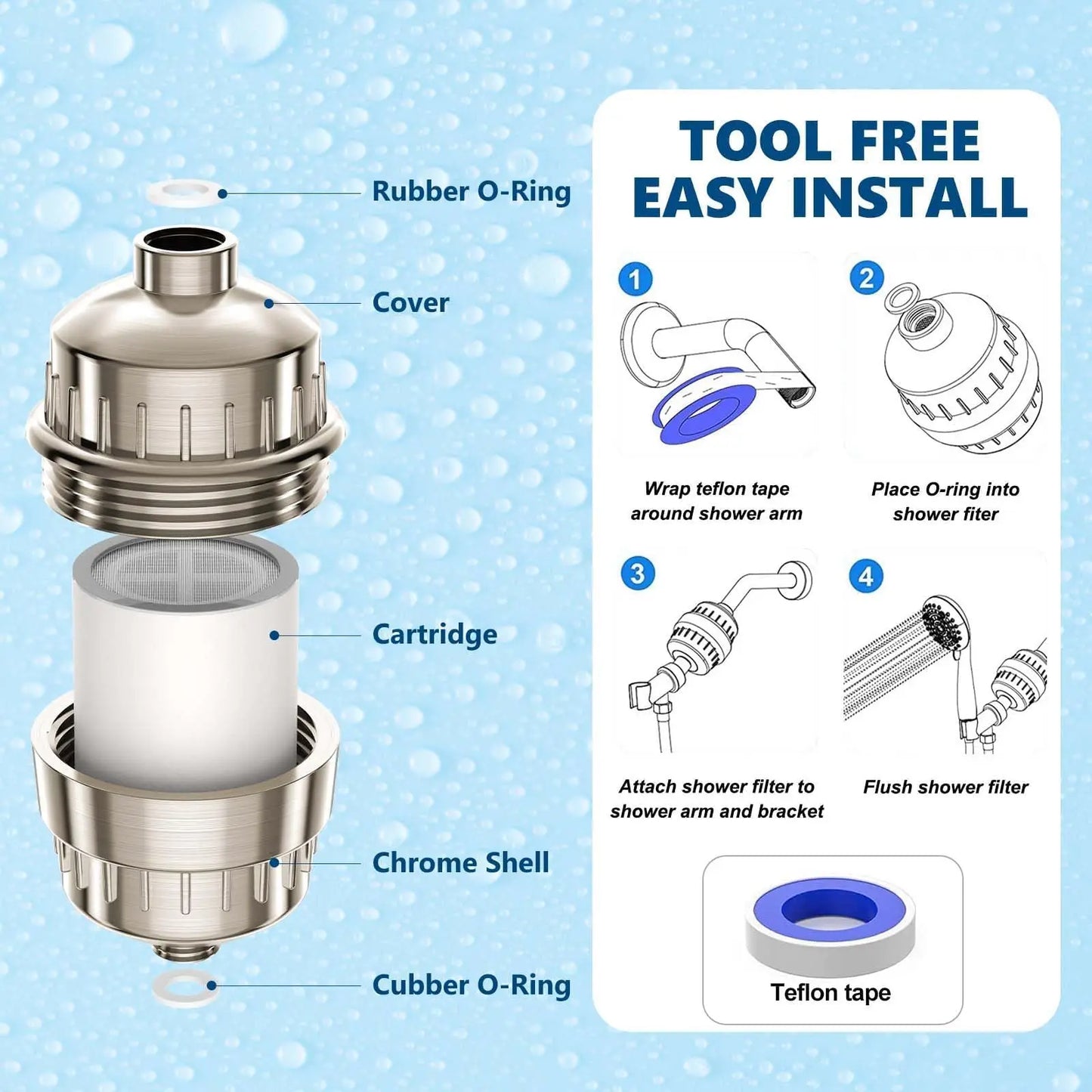 Rubber O-Ring

Cover

Cartridge

Chrome Shell

Cubber O-Ring

TOOL FREE
EASY INSTALL

1

Wrap teflon tape around shower arm

2

Place O-ring into shower fiter

3

Attach shower filter to shower arm and bracket

4

Flush shower filter

Teflon tape