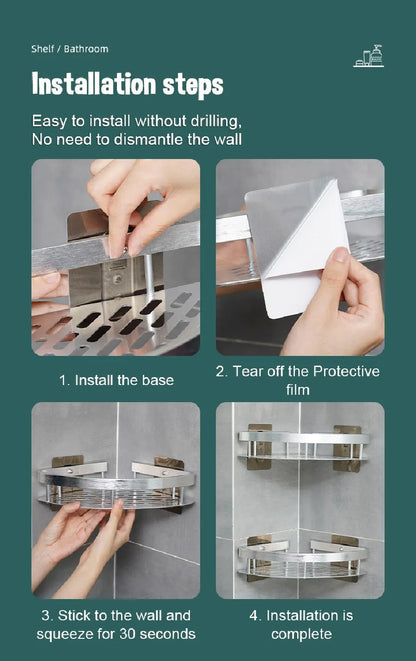 Shelf / Bathroom

Installation steps

Easy to install without drilling,
No need to dismantle the wall

1. Install the base

2. Tear off the Protective film

3. Stick to the wall and squeeze for 30 seconds

4. Installation is complete