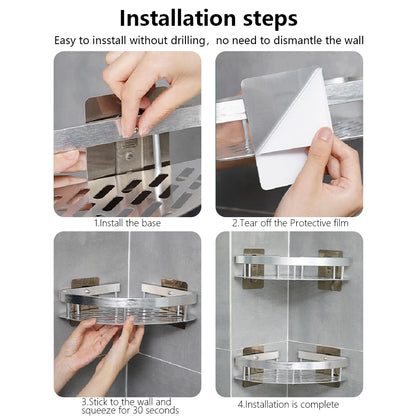 Installation steps

Easy to insstall without drilling, no need to dismantle the wall

1.Install the base

2.Tear off the Protective film

3.Stick to the wall and squeeze for 30 seconds

4.Installation is complete