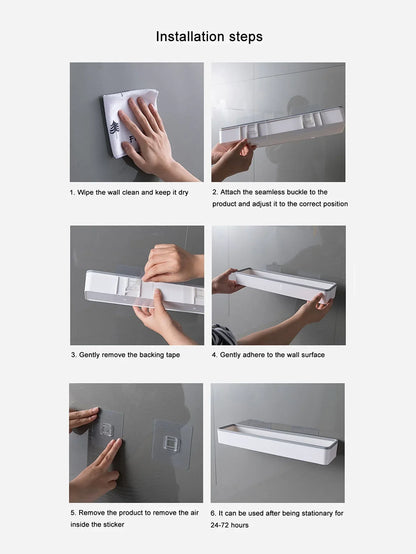 Installation steps

1. Wipe the wall clean and keep it dry

2. Attach the seamless buckle to the product and adjust it to the correct position

3. Gently remove the backing tape

4. Gently adhere to the wall surface

5. Remove the product to remove the air inside the sticker

6. It can be used after being stationary for 24-72 hours