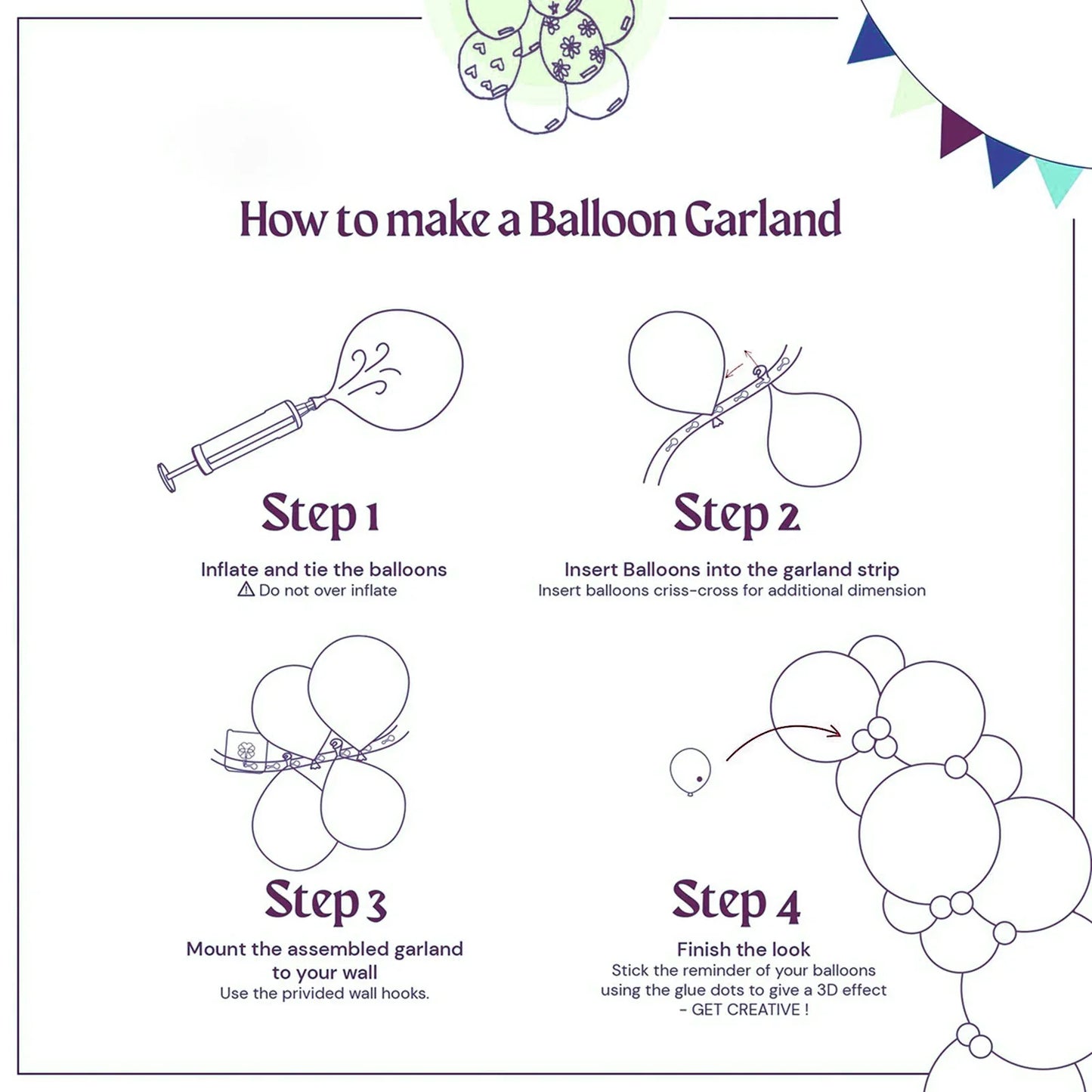 How to make a Balloon Garland

Step 1

Inflate and tie the balloons
⚠ Do not over inflate

Step 2

Insert Balloons into the garland strip
Insert balloons criss-cross for additional dimension

Step 3

Mount the assembled garland to your wall
Use the privided wall hooks.

Step 4

Finish the look
Stick the reminder of your balloons using the glue dots to give a 3D effect - GET CREATIVE !