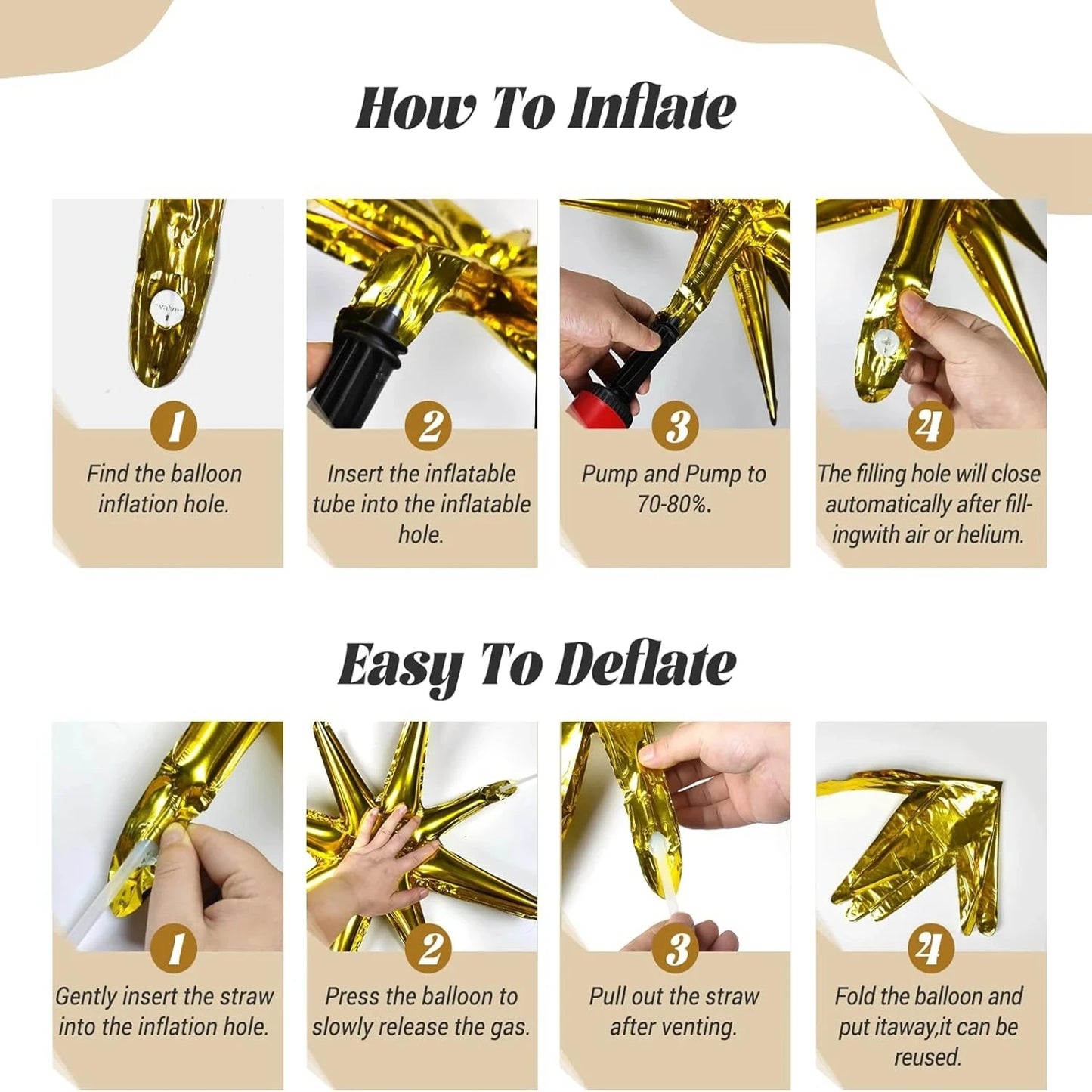 How To Inflate

valve

1
Find the balloon inflation hole.

2
Insert the inflatable tube into the inflatable hole.

3
Pump and Pump to 70-80%.

4
The filling hole will close automatically after fillingwith air or helium.

Easy To Deflate

1
Gently insert the straw into the inflation hole.

2
Press the balloon to slowly release the gas.

3
Pull out the straw after venting.

4
Fold the balloon and put itaway,it can be reused.