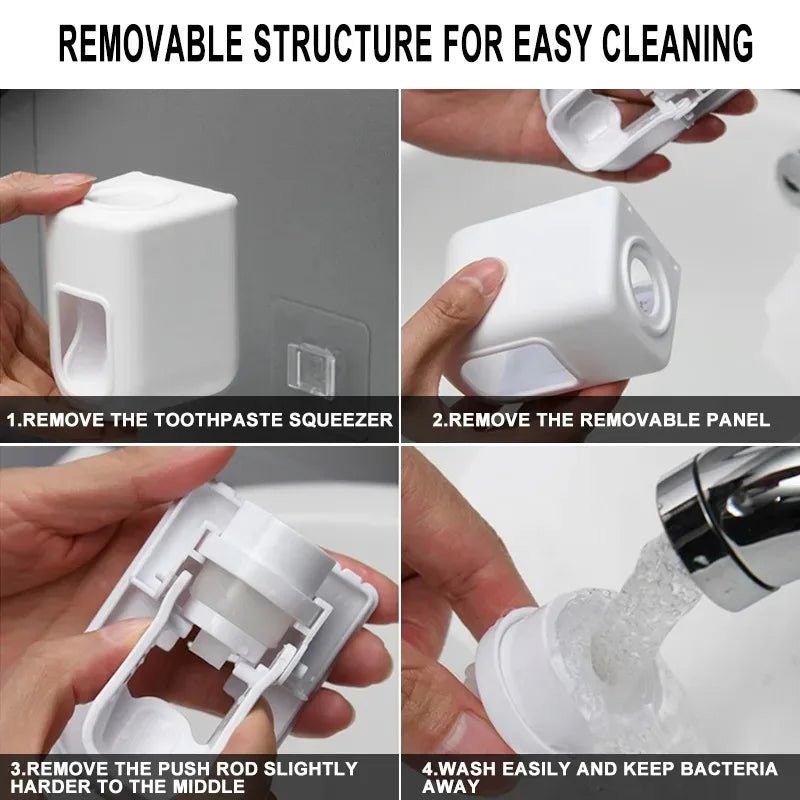 REMOVABLE STRUCTURE FOR EASY CLEANING

1.REMOVE THE TOOTHPASTE SQUEEZER

2.REMOVE THE REMOVABLE PANEL

3.REMOVE THE PUSH ROD SLIGHTLY HARDER TO THE MIDDLE

4.WASH EASILY AND KEEP BACTERIA AWAY