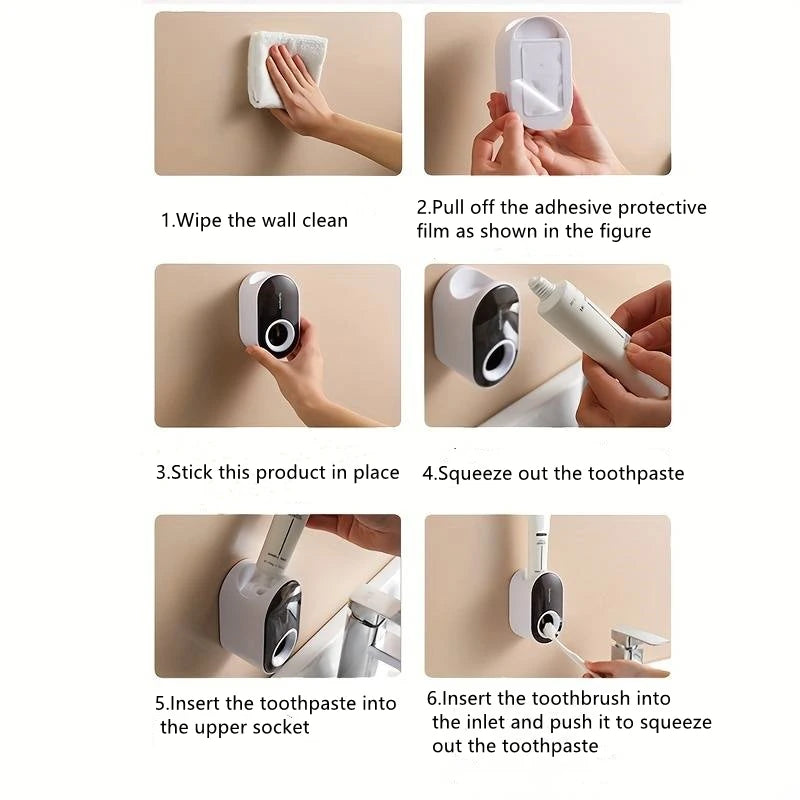 1.Wipe the wall clean

2.Pull off the adhesive protective film as shown in the figure

3.Stick this product in place

4.Squeeze out the toothpaste

5.Insert the toothpaste into the upper socket

6.Insert the toothbrush into the inlet and push it to squeeze out the toothpaste