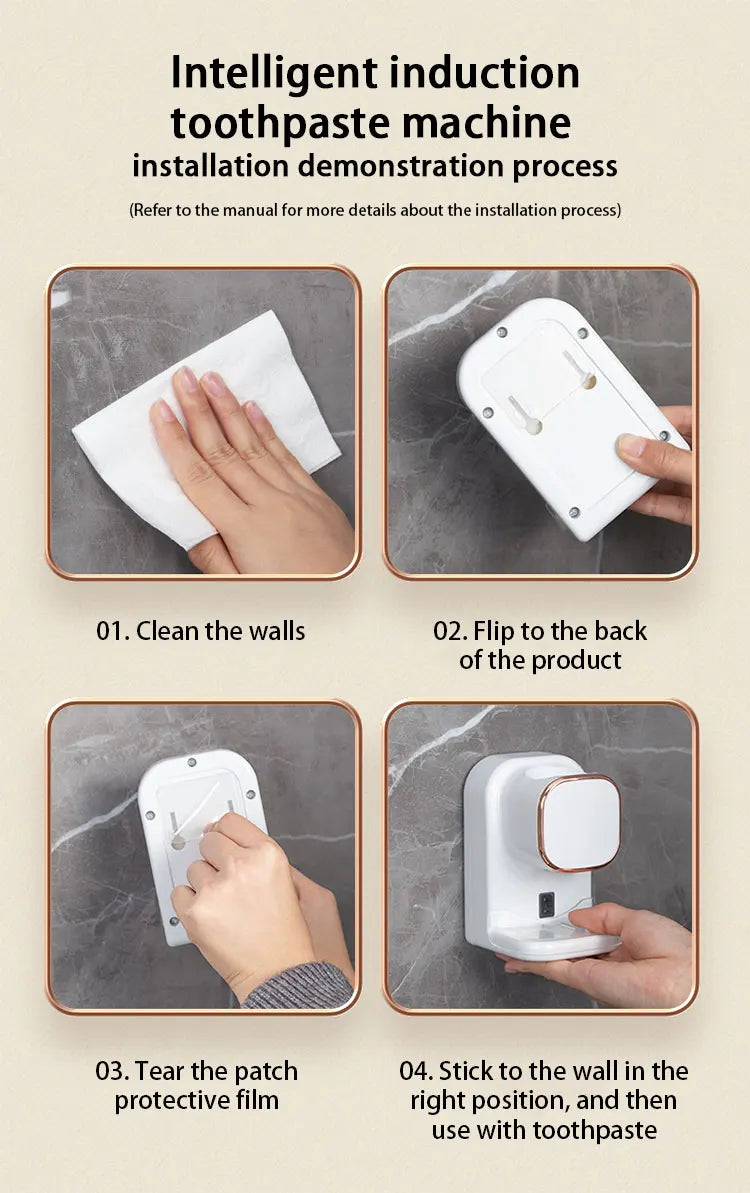 Intelligent induction toothpaste machine
installation demonstration process

(Refer to the manual for more details about the installation process)

01. Clean the walls

02. Flip to the back of the product

03. Tear the patch protective film

04. Stick to the wall in the right position, and then use with toothpaste