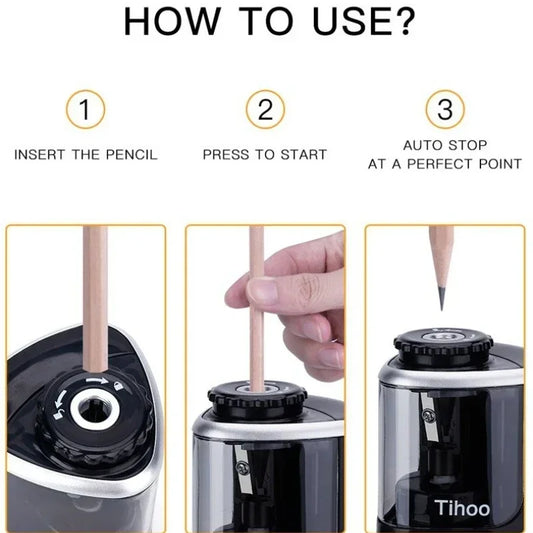 HOW TO USE?

1
INSERT THE PENCIL

2
PRESS TO START

3
AUTO STOP AT A PERFECT POINT

Tihoo