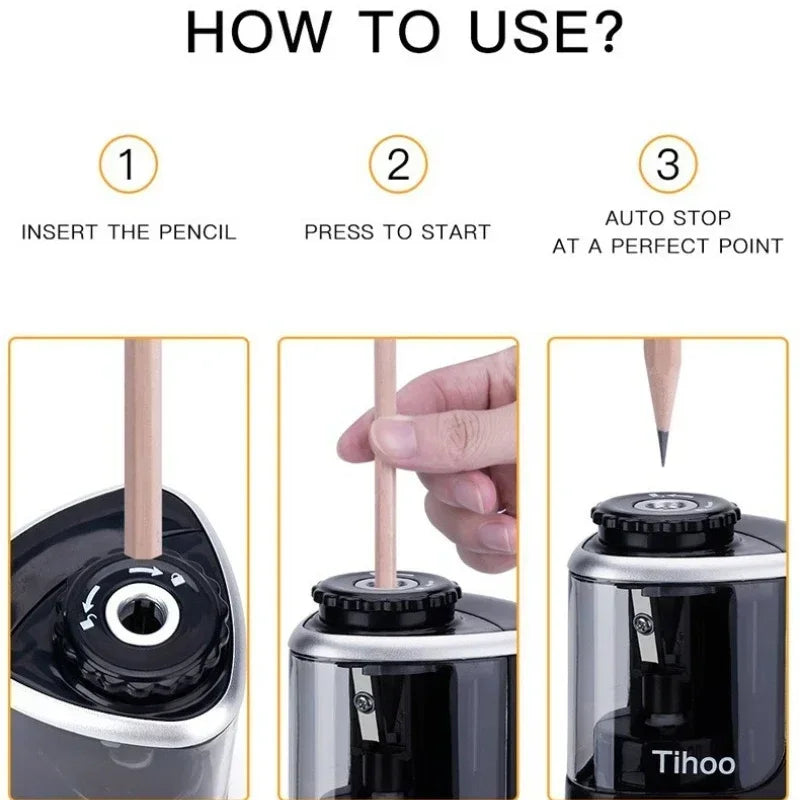 HOW TO USE?

1

INSERT THE PENCIL

2

PRESS TO START

3

AUTO STOP AT A PERFECT POINT

Tihoo