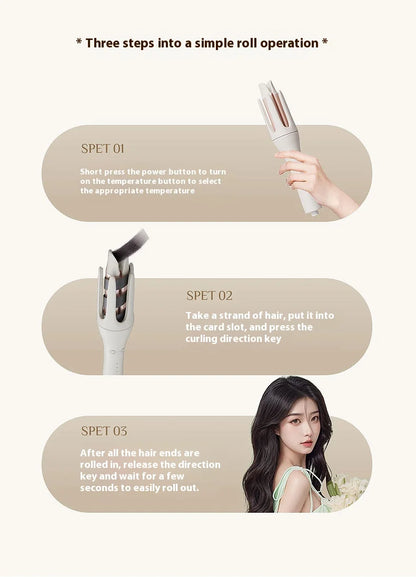 * Three steps into a simple roll operation *

SPET 01

Short press the power button to turn on the temperature button to select the appropriate temperature

SPET 02

Take a strand of hair, put it into the card slot, and press the curling direction key

SPET 03

After all the hair ends are rolled in, release the direction key and wait for a few seconds to easily roll out.