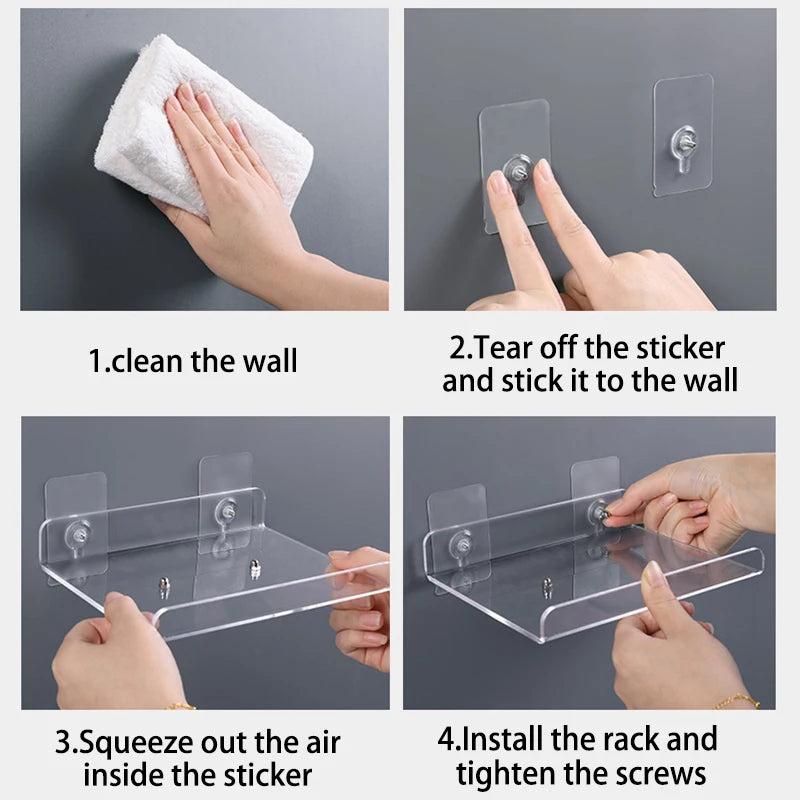 1.clean the wall

2.Tear off the sticker and stick it to the wall

3.Squeeze out the air inside the sticker

4.Install the rack and tighten the screws