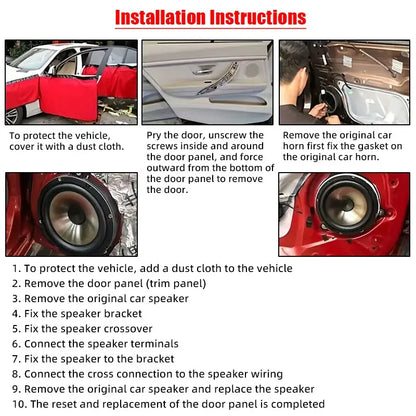 Installation Instructions

To protect the vehicle, cover it with a dust cloth.

Pry the door, unscrew the screws inside and around the door panel, and force outward from the bottom of the door panel to remove the door.

Remove the original car horn first fix the gasket on the original car horn.

1. To protect the vehicle, add a dust cloth to the vehicle
2. Remove the door panel (trim panel)
3. Remove the original car speaker
4. Fix the speaker bracket
5. Fix the speaker crossover
6. Connect the speaker terminals
7. Fix the speaker to the bracket
8. Connect the cross connection to the speaker wiring
9. Remove the original car speaker and replace the speaker
10. The reset and replacement of the door panel is completed