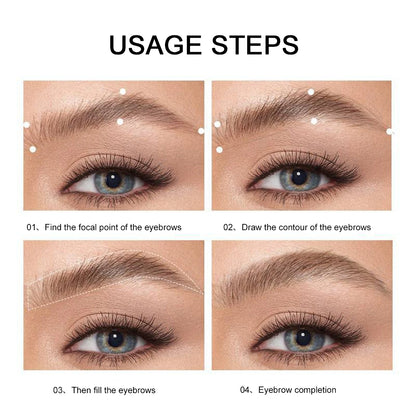 USAGE STEPS

01、Find the focal point of the eyebrows

02、Draw the contour of the eyebrows

03、Then fill the eyebrows

04、Eyebrow completion