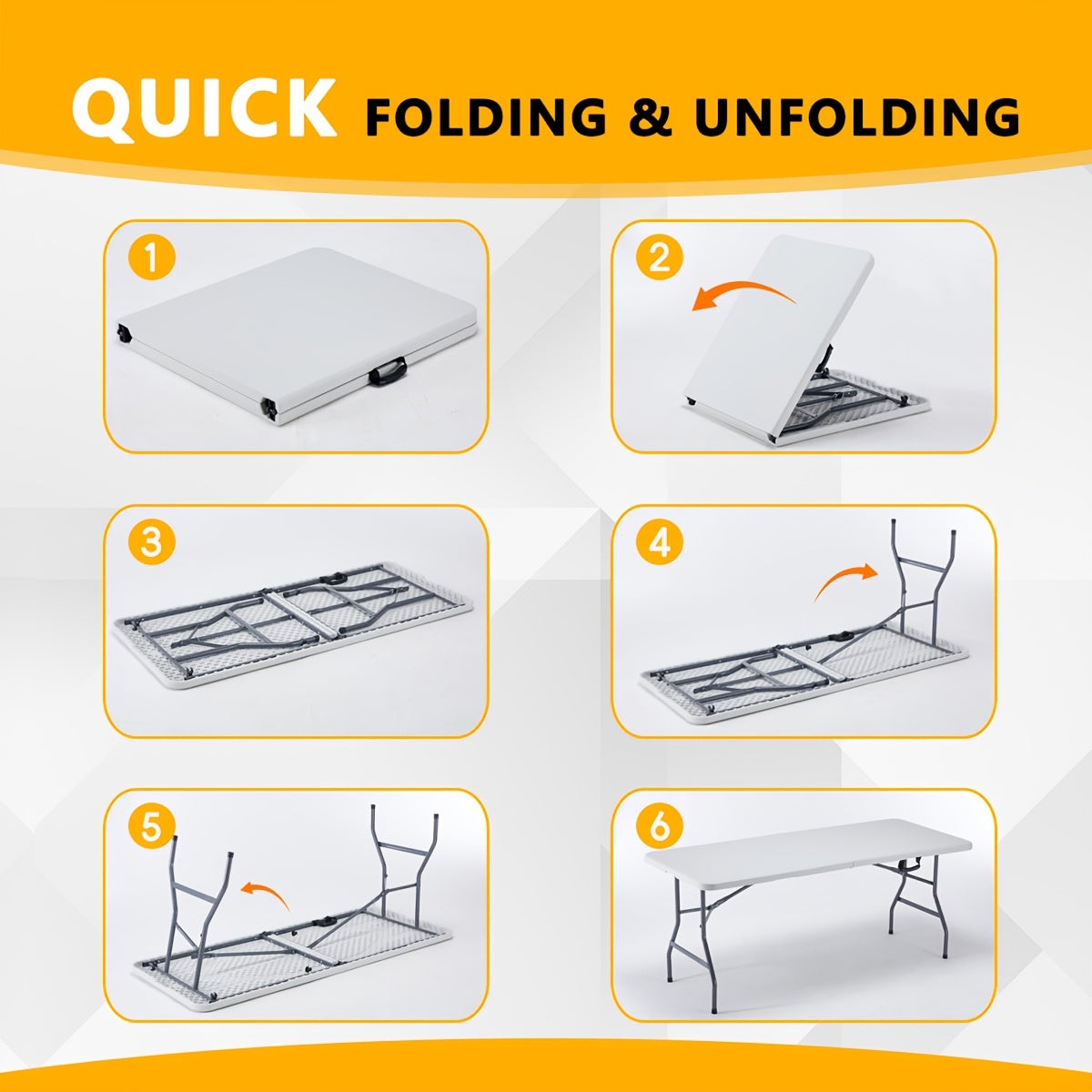 QUICK FOLDING & UNFOLDING

1

2

3

4

5

6