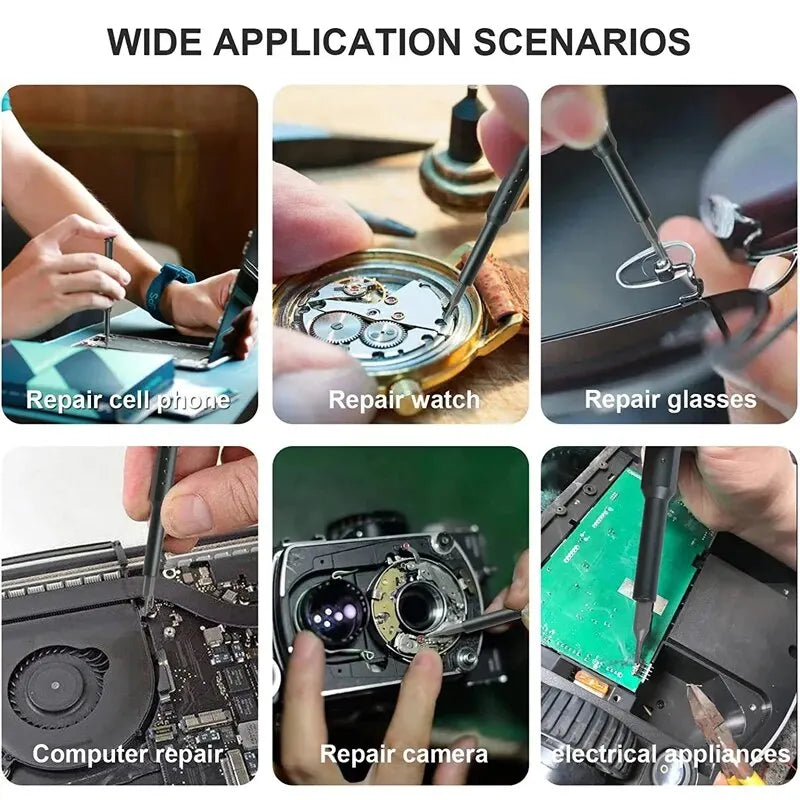 WIDE APPLICATION SCENARIOS

Repair cell phone

Repair watch

Repair glasses

Computer repair

Repair camera

electrical appliances