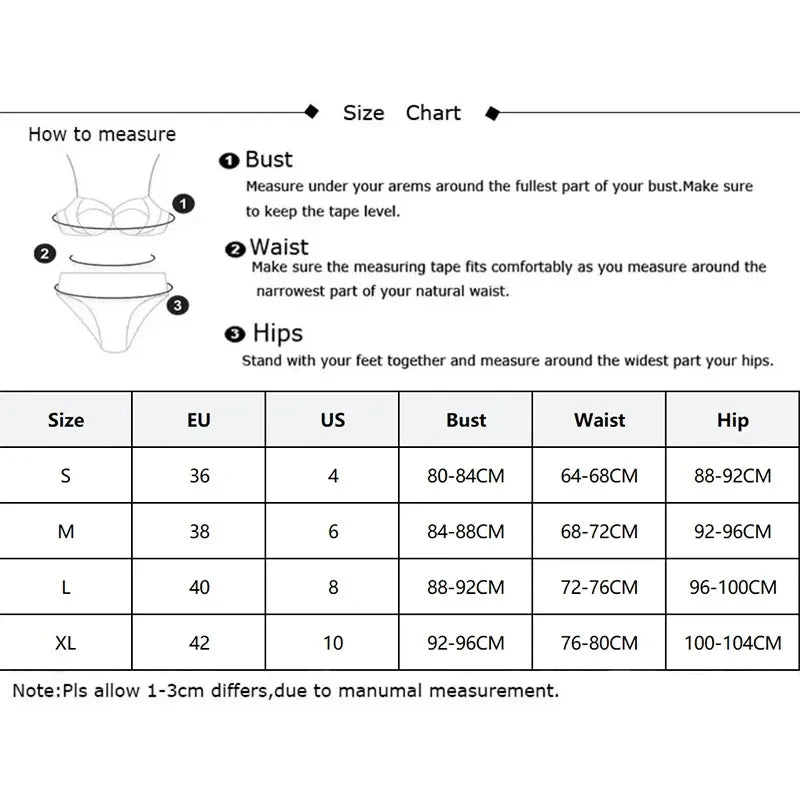 Size Chart

How to measure

1 2 3

1 Bust
Measure under your arems around the fullest part of your bust.Make sure to keep the tape level.

2 Waist
Make sure the measuring tape fits comfortably as you measure around the narrowest part of your natural waist.

3 Hips
Stand with your feet together and measure around the widest part your hips.

| Size | EU | US | Bust | Waist | Hip |
|---|---|---|---|---|---|
| S | 36 | 4 | 80-84CM | 64-68CM | 88-92CM |
| M | 38 | 6 | 84-88CM | 68-72CM | 92-96CM |
| L | 40 | 8 | 88-92CM | 72-76CM | 96-100CM |
| XL | 42 | 10 | 92-96CM | 76-80CM | 100-104CM |

Note:Pls allow 1-3cm differs,due to manumal measurement.