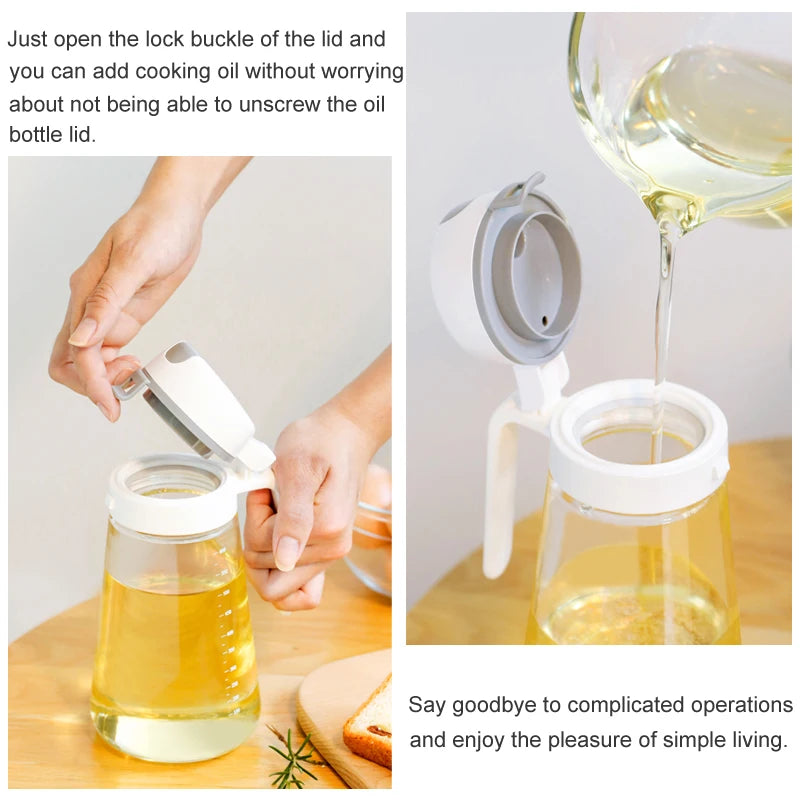 Just open the lock buckle of the lid and you can add cooking oil without worrying about not being able to unscrew the oil bottle lid.

Say goodbye to complicated operations and enjoy the pleasure of simple living.