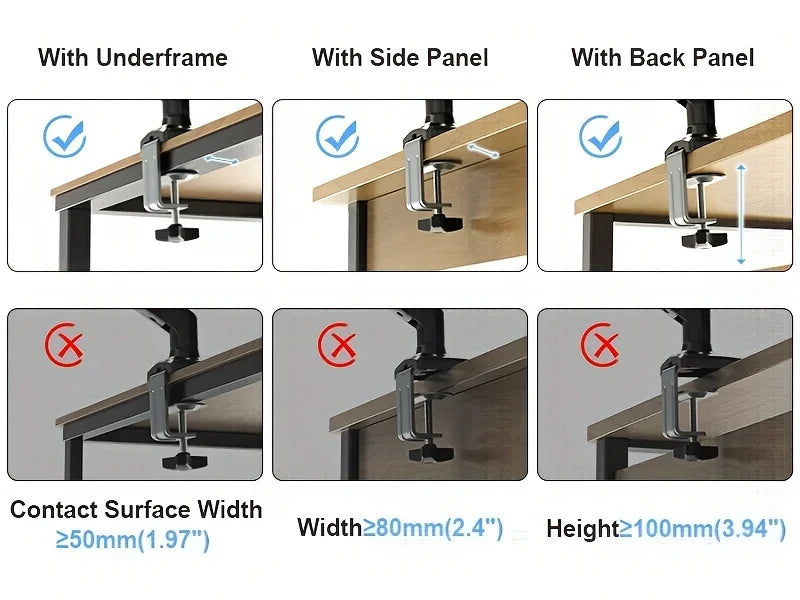 With Underframe

With Side Panel

With Back Panel

Contact Surface Width ≥50mm(1.97")

Width≥80mm(2.4")

Height≥100mm(3.94")