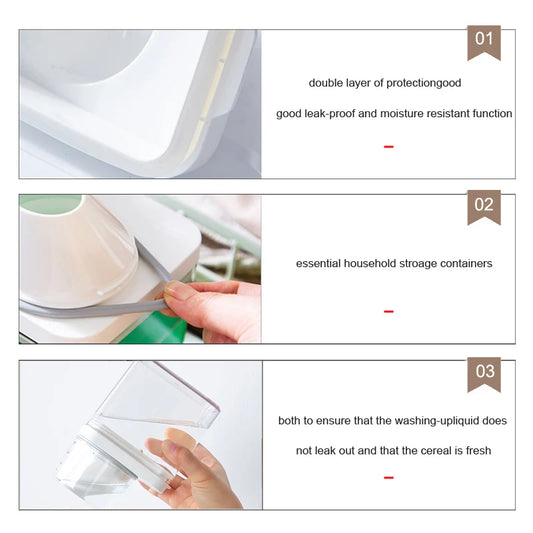 01

double layer of protectiongood

good leak-proof and moisture resistant function

02

essential household stroage containers

03

both to ensure that the washing-upliquid does

not leak out and that the cereal is fresh