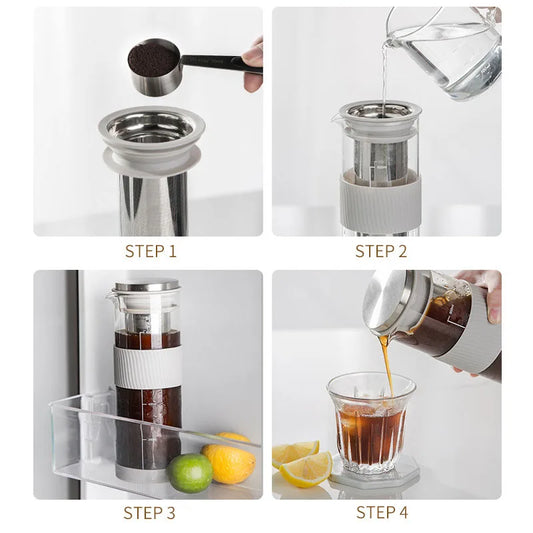 STEP 1

STEP 2

STEP 3

STEP 4